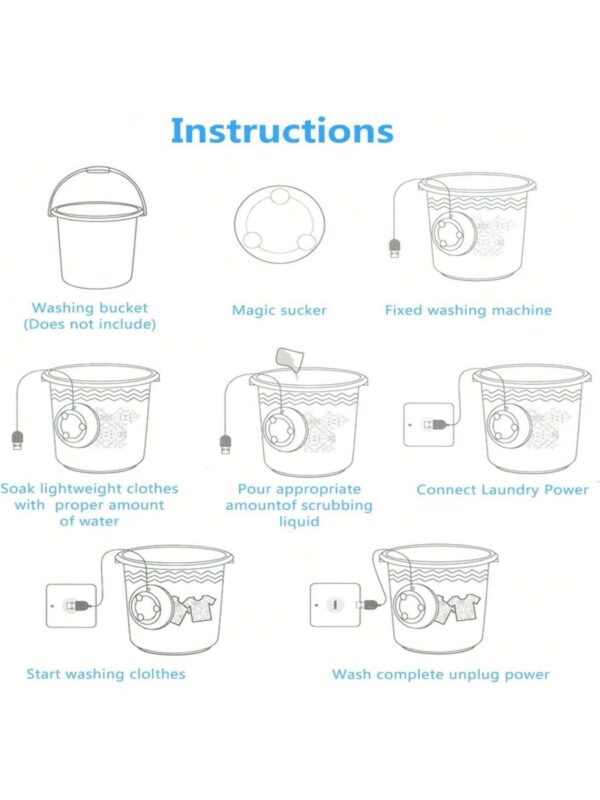 Instructions

Washing bucket
(Does not include)

Magic sucker

Fixed washing machine

Soak lightweight clothes with proper amount of water

Pour appropriate amountof scrubbing liquid

Connect Laundry Power

Start washing clolthes

Wash complete unplug power