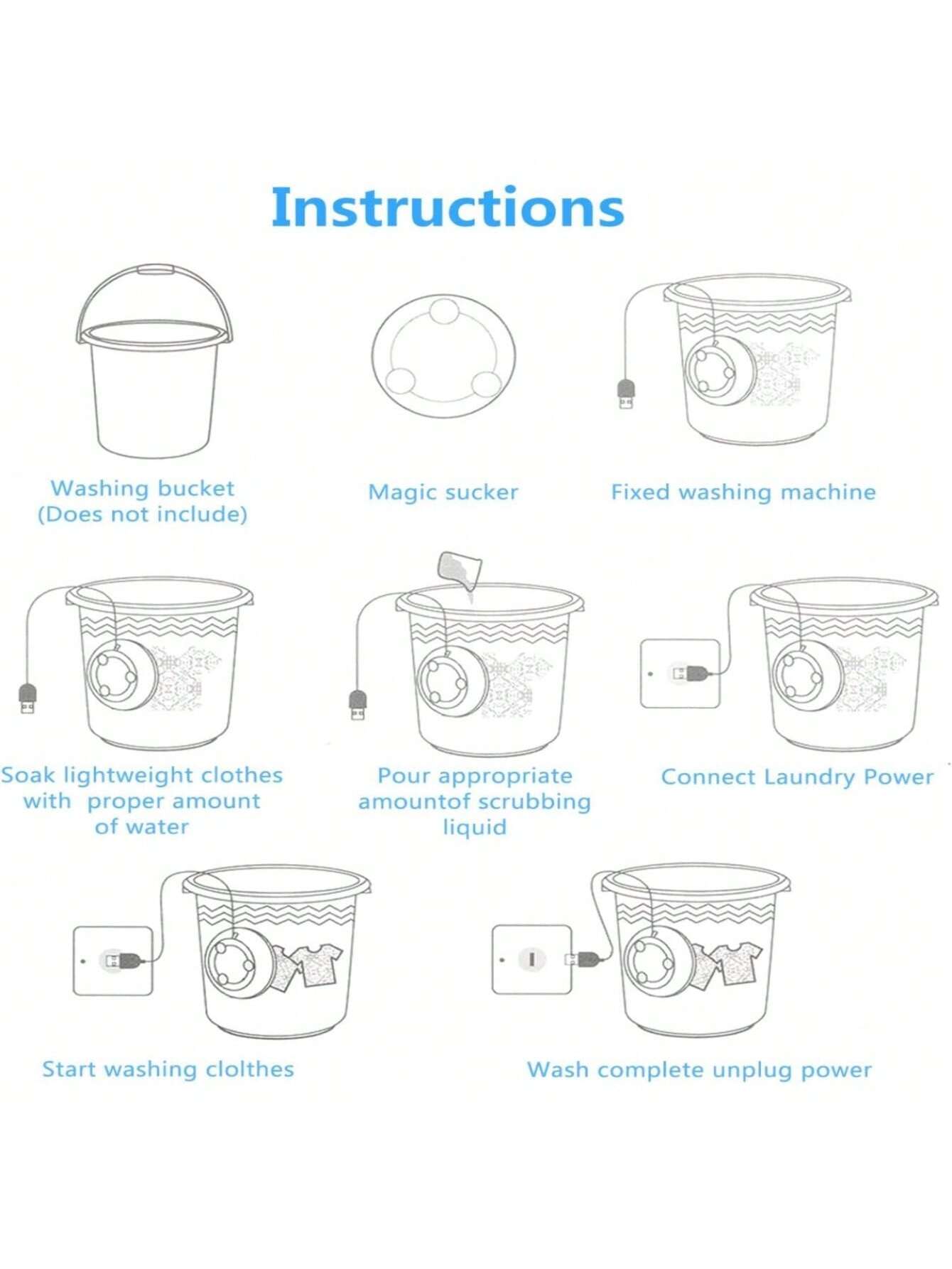 Instructions

Washing bucket (Does not include)

Magic sucker

Fixed washing machine

Soak lightweight clothes with proper amount of water

Pour appropriate amountof scrubbing liquid

Connect Laundry Power

Start washing clolthes

Wash complete unplug power