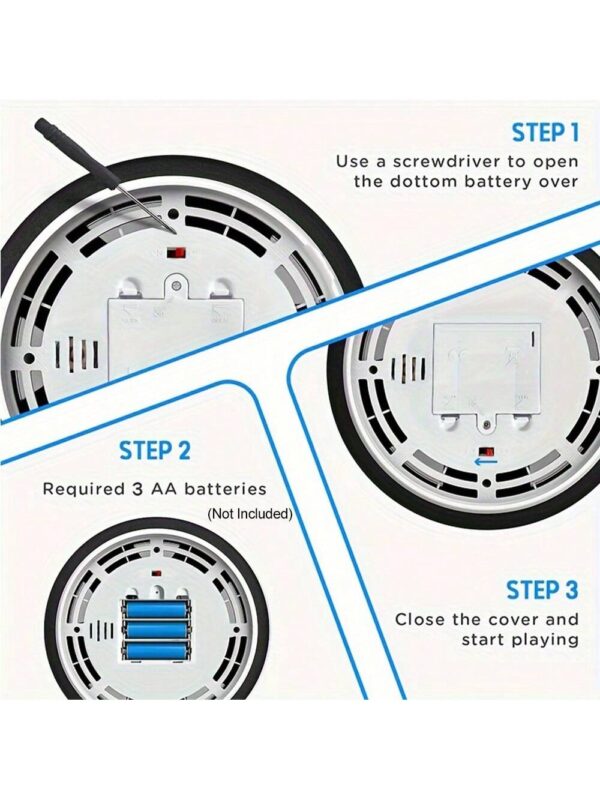 STEP 1

Use a screwdriver to open the dottom battery over

STEP 2

Required 3 AA batteries

(Not Included)

STEP 3

Close the cover and start playing