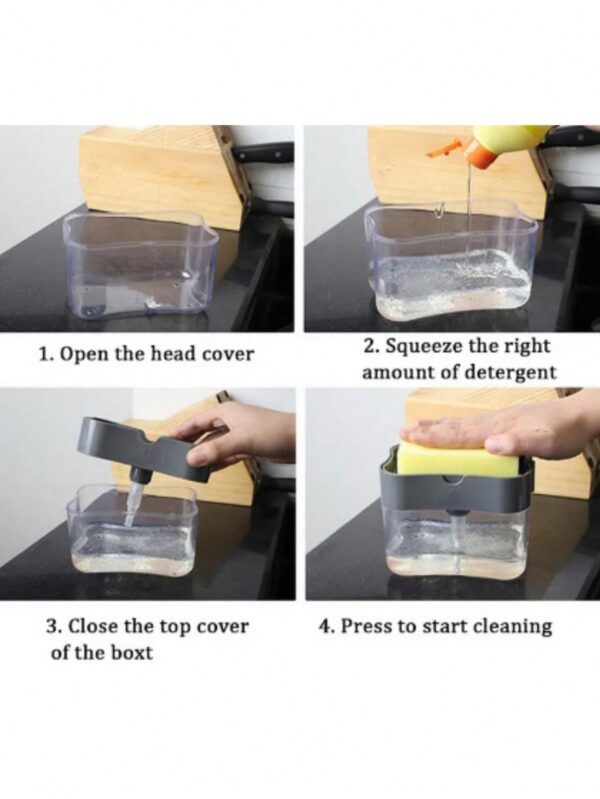 1. Open the head cover

2. Squeeze the right amount of detergent

3. Close the top cover of the boxt

4. Press to start cleaning