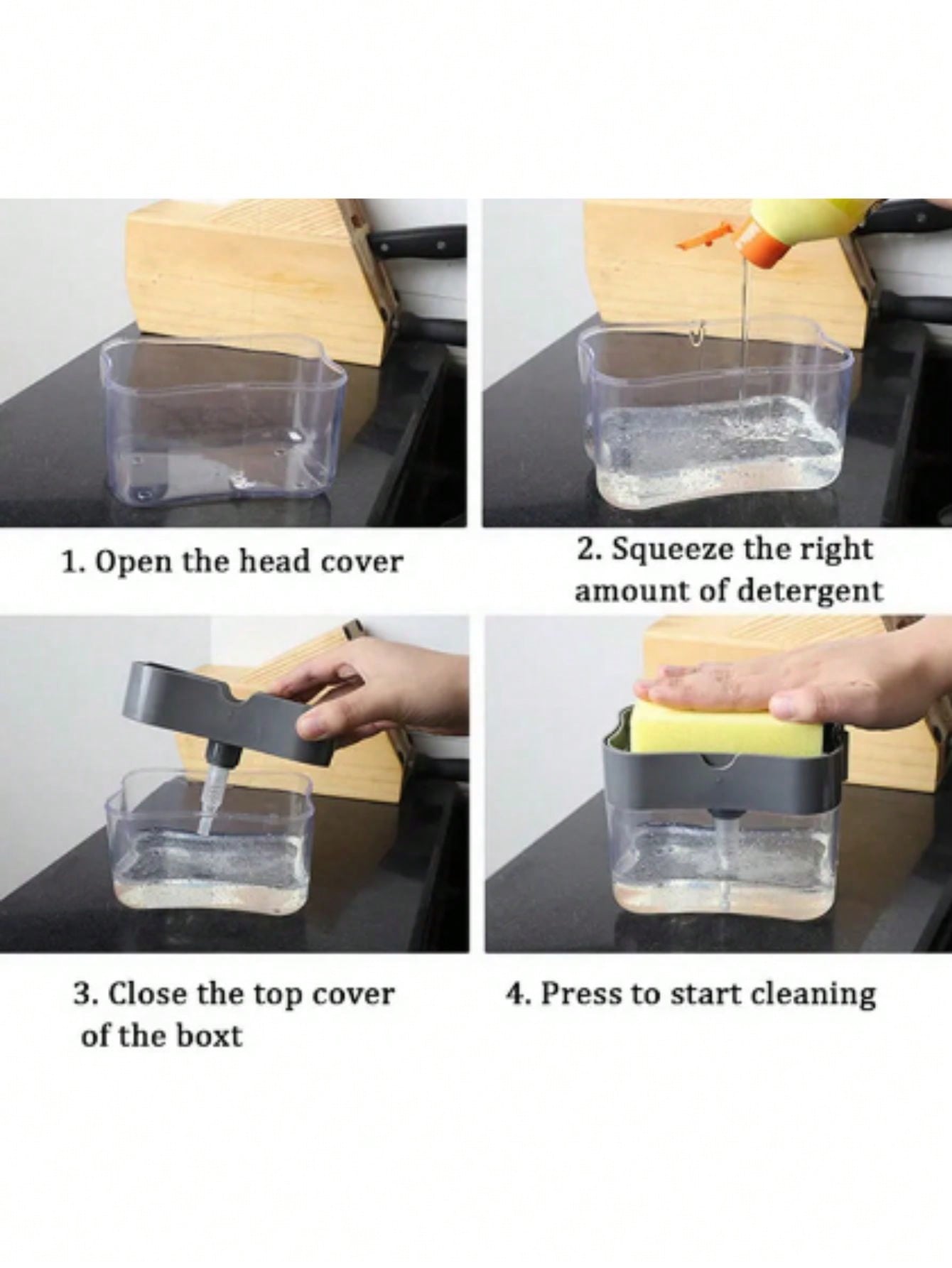 1. Open the head cover

2. Squeeze the right amount of detergent

3. Close the top cover of the boxt

4. Press to start cleaning