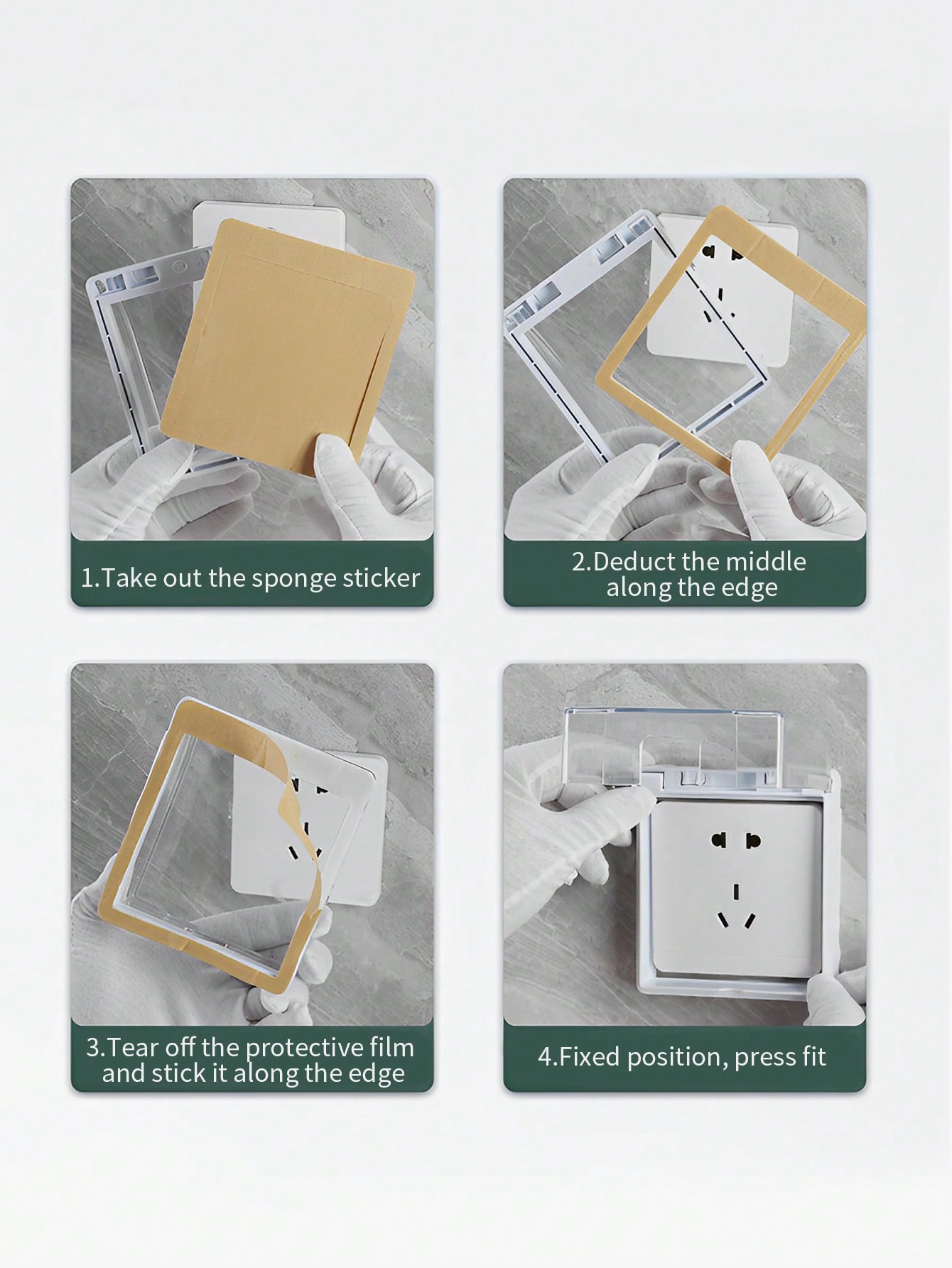 1.Take out the sponge sticker

2.Deduct the middle along the edge

3.Tear off the protective film and stick it along the edge

4.Fixed position, press fit