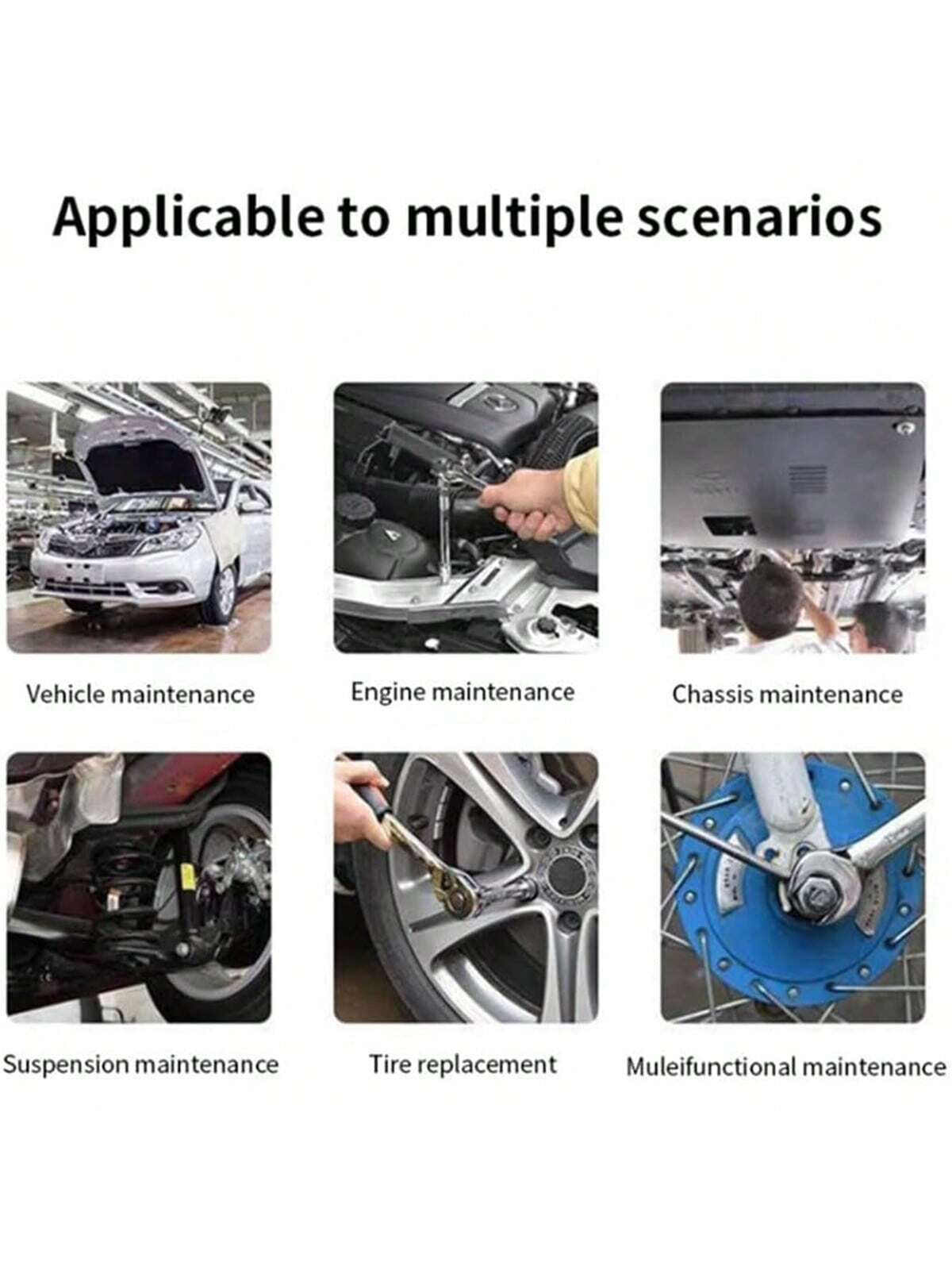 Applicable to multiple scenarios

Vehicle maintenance

Engine maintenance

Chassis maintenance

Suspension maintenance

Tire replacement

Muleifunctional maintenance