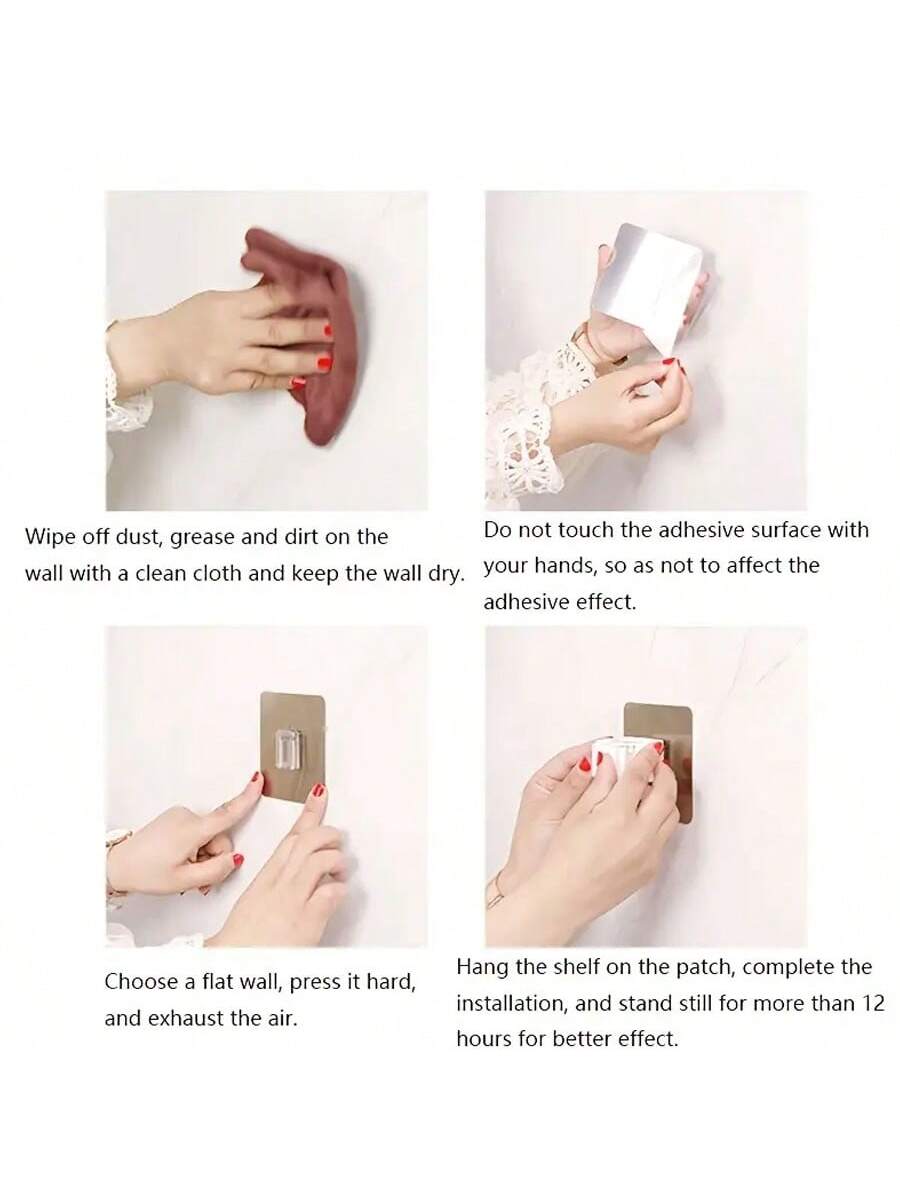 Wipe off dust, grease and dirt on the wall with a clean cloth and keep the wall dry.

Do not touch the adhesive surface with your hands, so as not to affect the adhesive effect.

Choose a flat wall, press it hard, and exhaust the air.

Hang the shelf on the patch, complete the installation, and stand still for more than 12 hours for better effect.