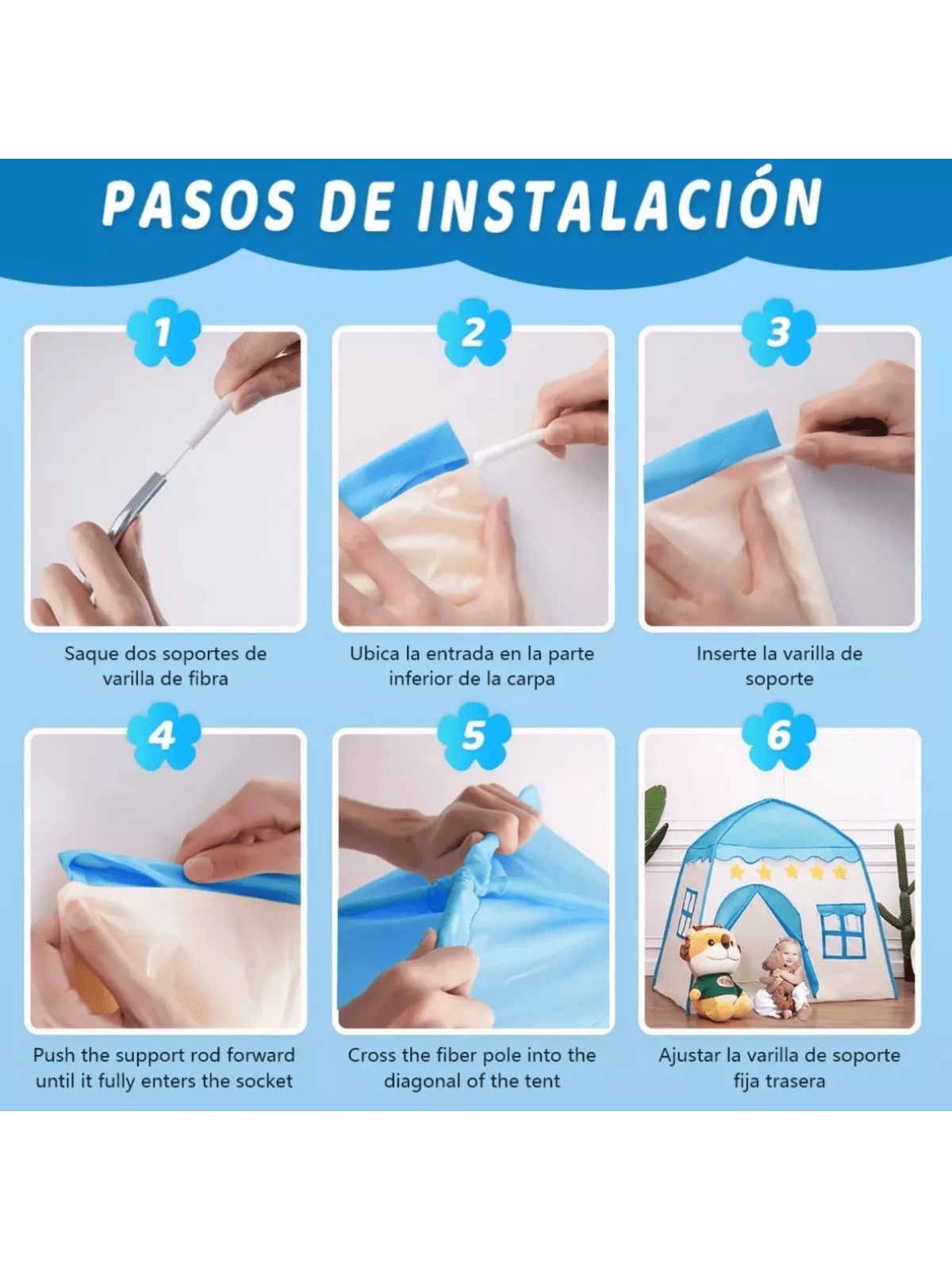 PASOS DE INSTALACIÓN

1

Saque dos soportes de varilla de fibra

2

Ubica la entrada en la parte inferior de la carpa

3

Inserte la varilla de soporte

4

Push the support rod forward until it fully enters the socket

5

Cross the fiber pole into the diagonal of the tent

6

Ajustar la varilla de soporte fija trasera