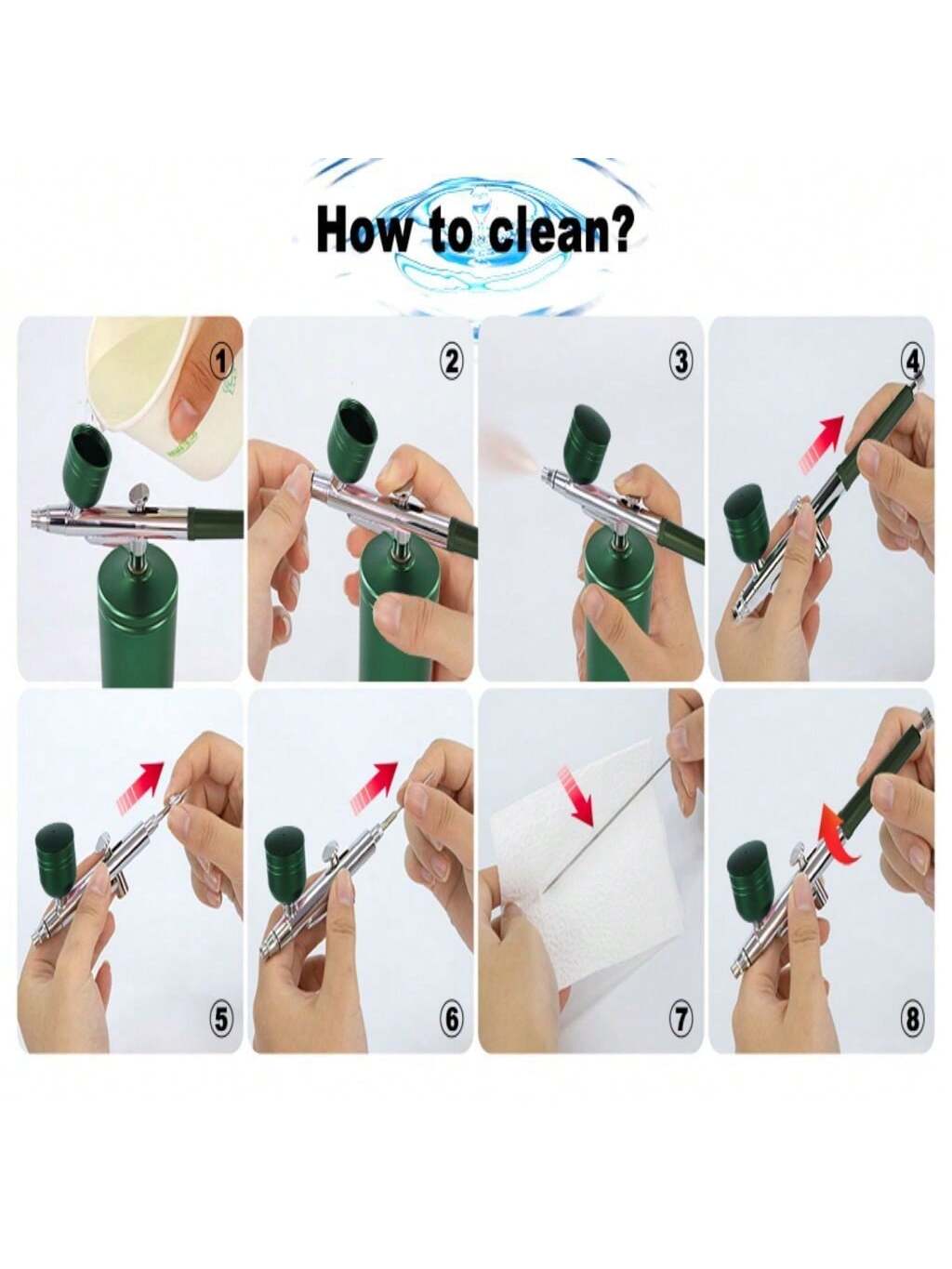 How to clean?

①

②

③

④

⑤

⑥

⑦

⑧