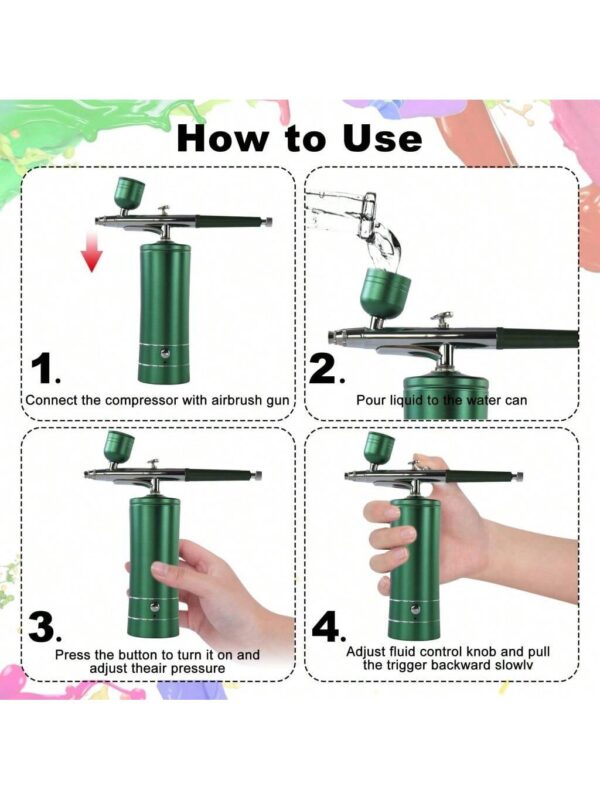 How to Use

1.
Connect the compressor with airbrush gun

2.
Pour liquid to the water can

3.
Press the button to turn it on and adjust theair pressure

4.
Adjust fluid control knob and pull the trigger backward slowlv