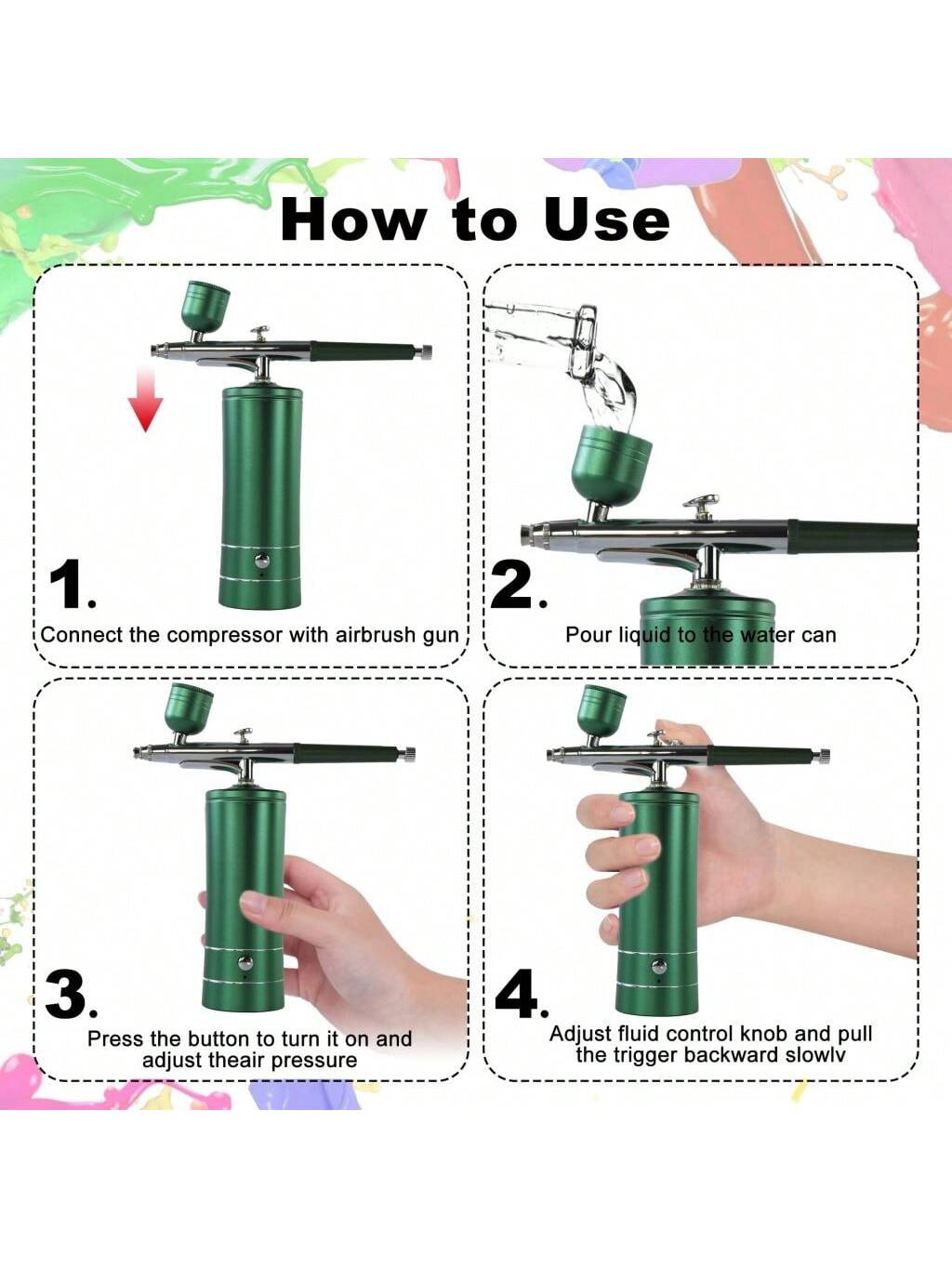 How to Use

1.
Connect the compressor with airbrush gun

2.
Pour liquid to the water can

3.
Press the button to turn it on and adjust theair pressure

4.
Adjust fluid control knob and pull the trigger backward slowlv