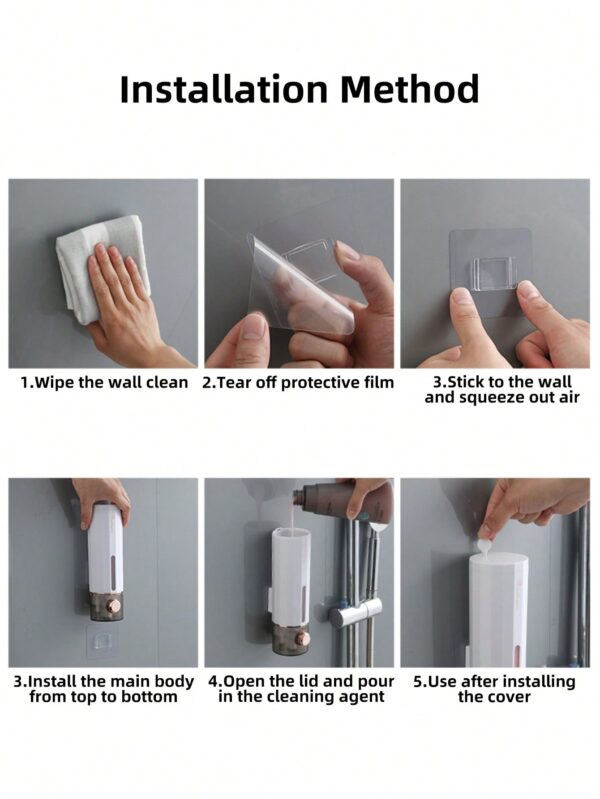 Installation Method

1.Wipe the wall clean

2.Tear off protective film

3.Stick to the wall and squeeze out air

3.Install the main body from top to bottom

4.Open the lid and pour in the cleaning agent

5.Use after installing the cover