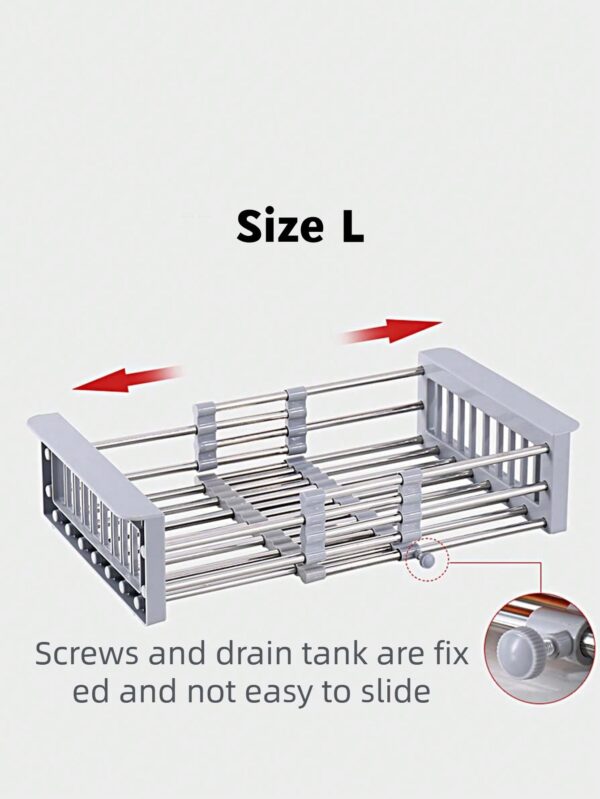 Size L

Screws and drain tank are fix ed and not easy to slide