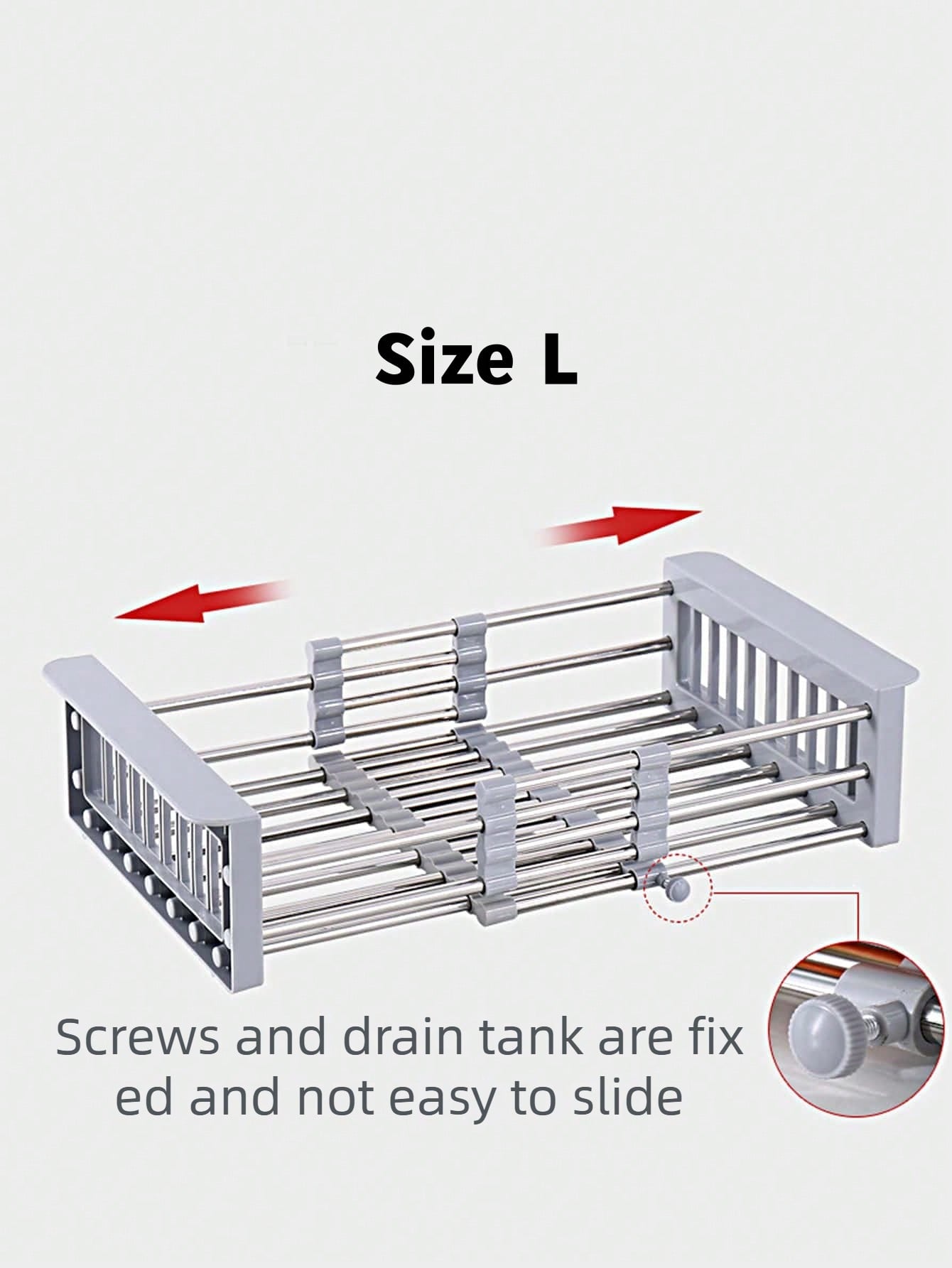 Size L

Screws and drain tank are fix ed and not easy to slide