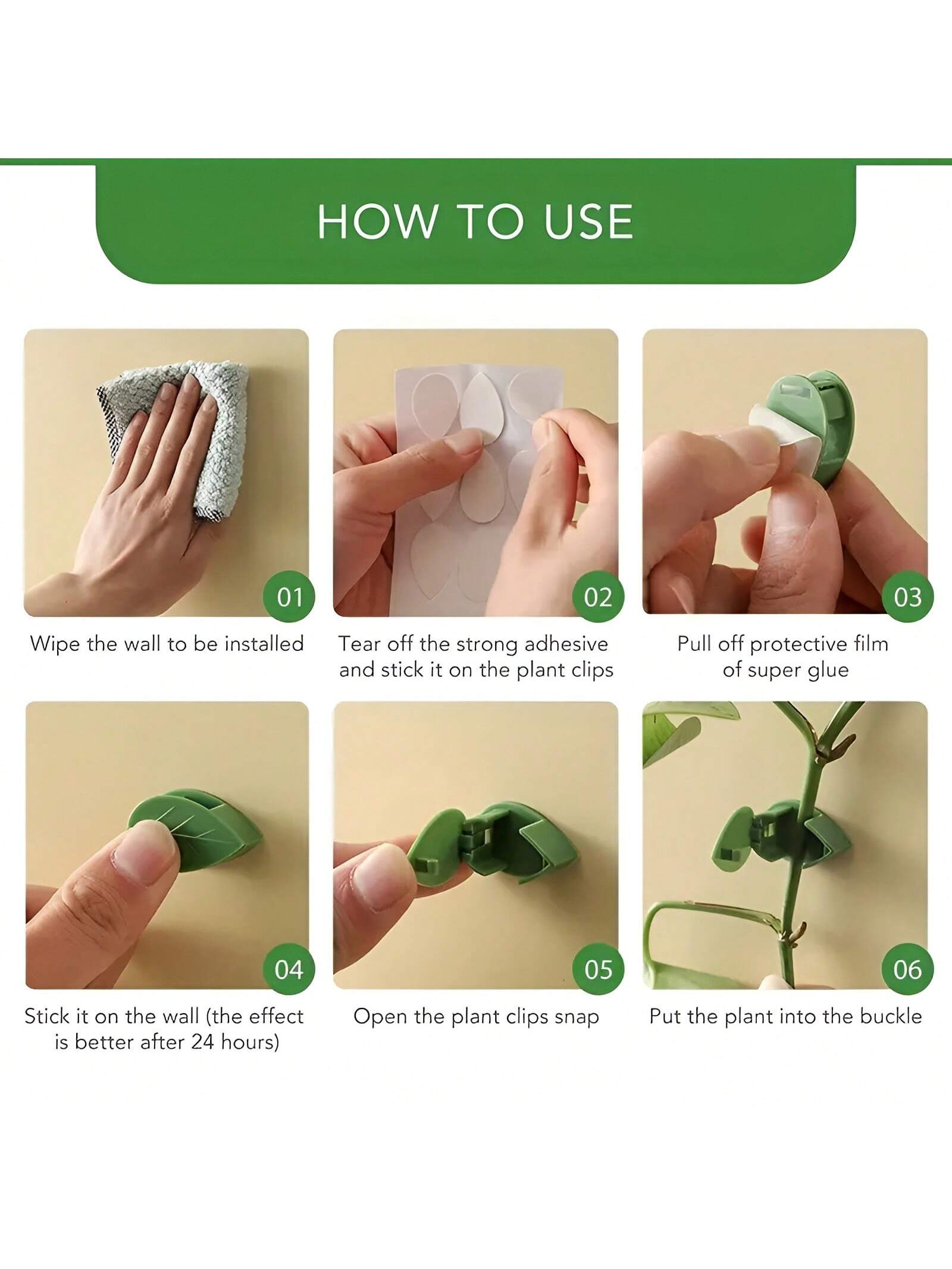 HOW TO USE

01
Wipe the wall to be installed

02
Tear off the strong adhesive and stick it on the plant clips

03
Pull off protective film of super glue

04
Stick it on the wall (the effect is better after 24 hours)

05
Open the plant clips snap

06
Put the plant into the buckle