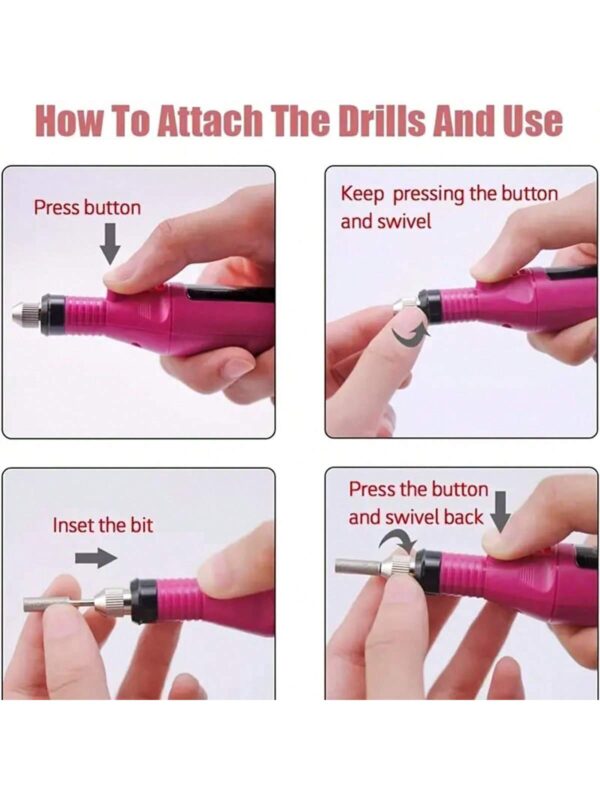 How To Attach The Drills And Use

Press button

Keep pressing the button and swivel

Inset the bit

Press the button and swivel back