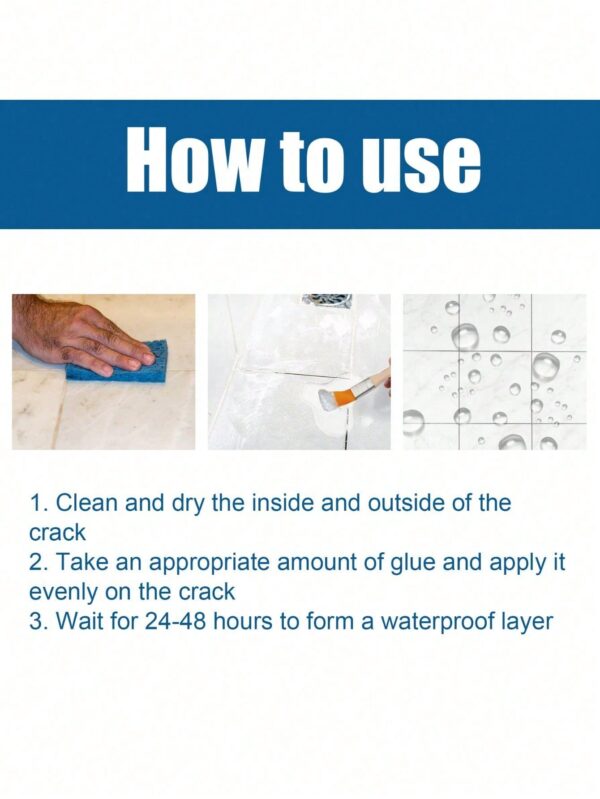 How to use

1. Clean and dry the inside and outside of the crack
2. Take an appropriate amount of glue and apply it evenly on the crack
3. Wait for 24-48 hours to form a waterproof layer