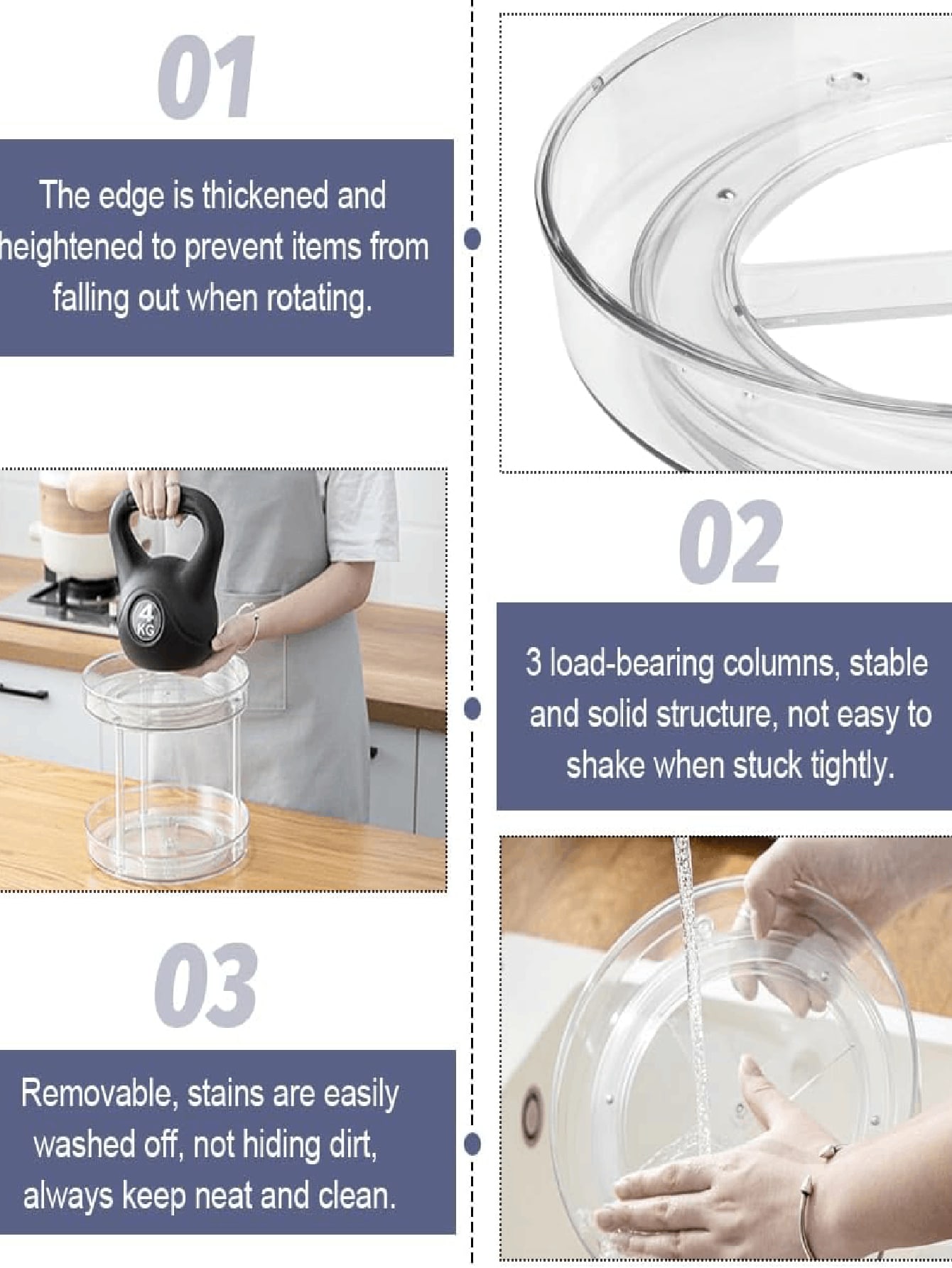 01

The edge is thickened and heightened to prevent items from falling out when rotating.

4 KG

02

3 load-bearing columns, stable and solid structure, not easy to shake when stuck tightly.

03

Removable, stains are easily washed off, not hiding dirt, always keep neat and clean.