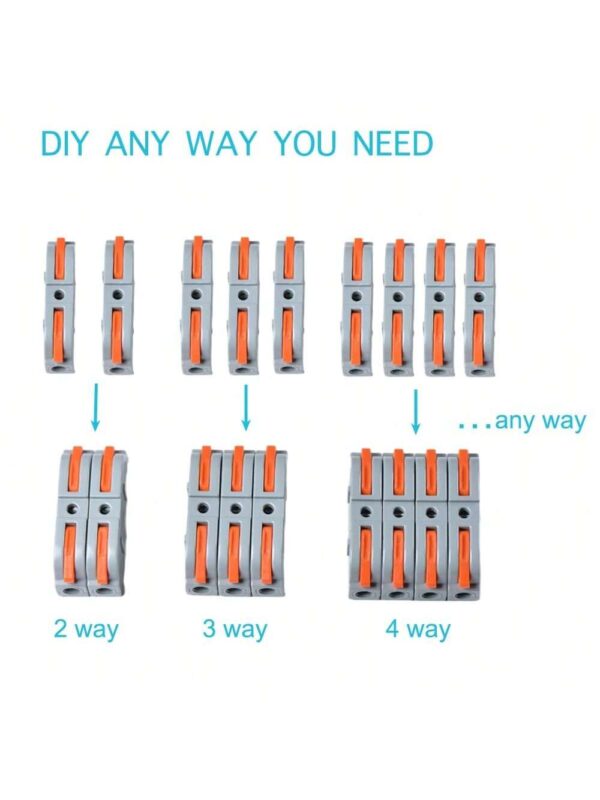 DIY ANY WAY YOU NEED

...any way

2 way

3 way

4 way