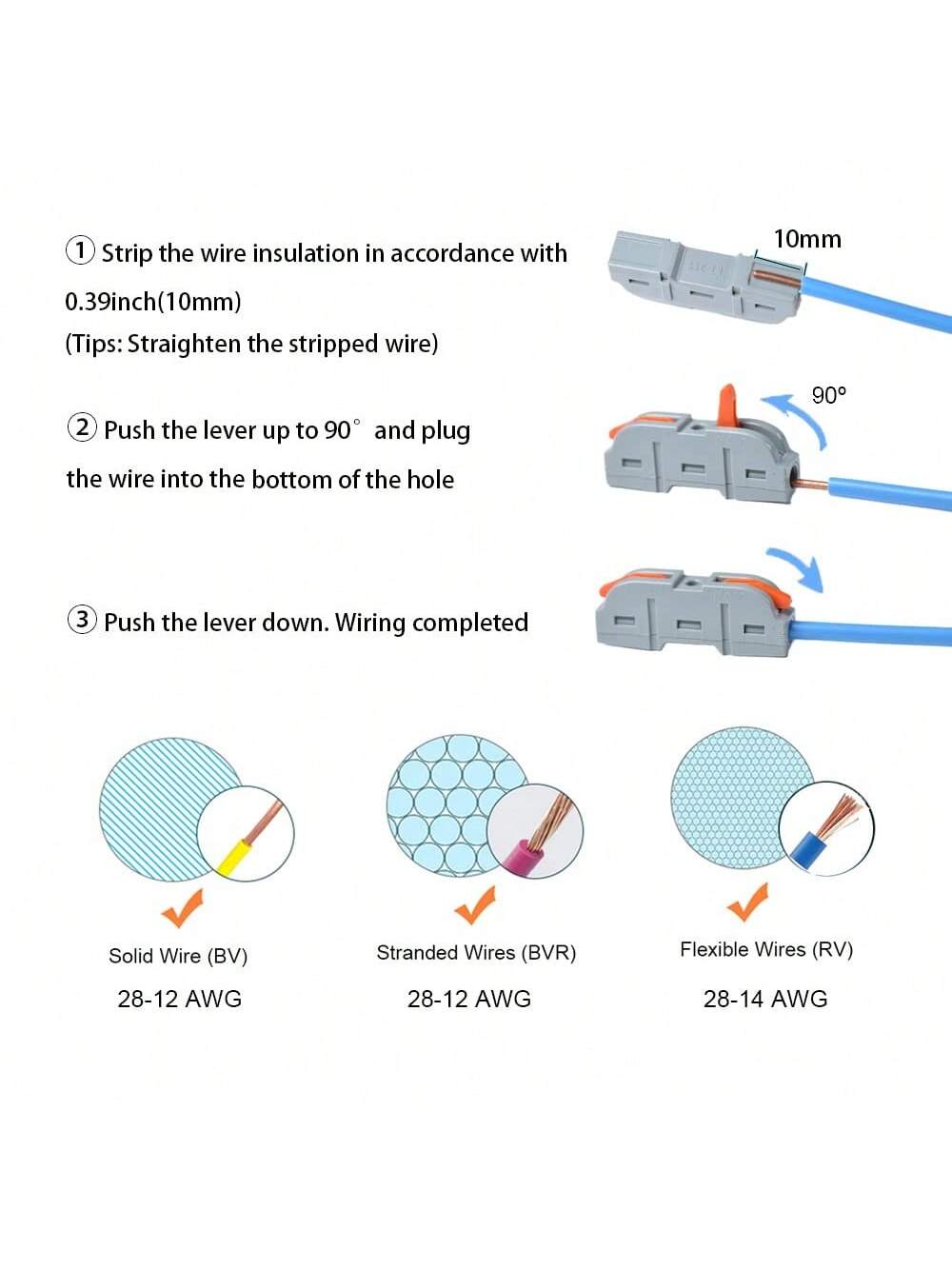 ① Strip the wire insulation in accordance with 0.39inch(10mm)
(Tips: Straighten the stripped wire)

10mm

② Push the lever up to 90° and plug the wire into the bottom of the hole

90°

③ Push the lever down. Wiring completed

Solid Wire (BV)
28-12 AWG

Stranded Wires (BVR)
28-12 AWG

Flexible Wires (RV)
28-14 AWG