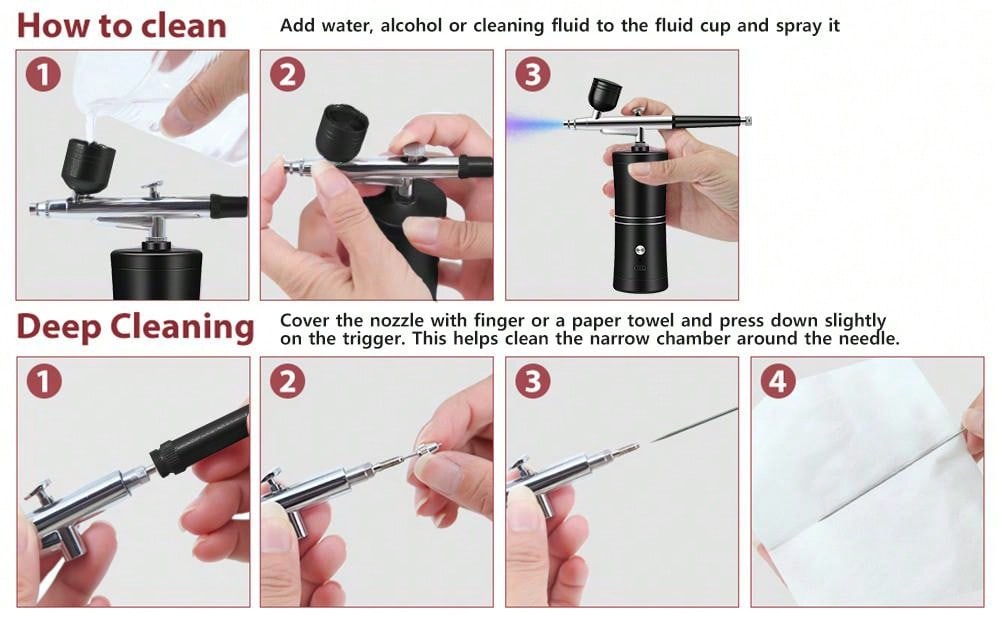 How to clean

Add water, alcohol or cleaning fluid to the fluid cup and spray it

1

2

3

Deep Cleaning

Cover the nozzle with finger or a paper towel and press down slightly on the trigger. This helps clean the narrow chamber around the needle.

1

2

3

4