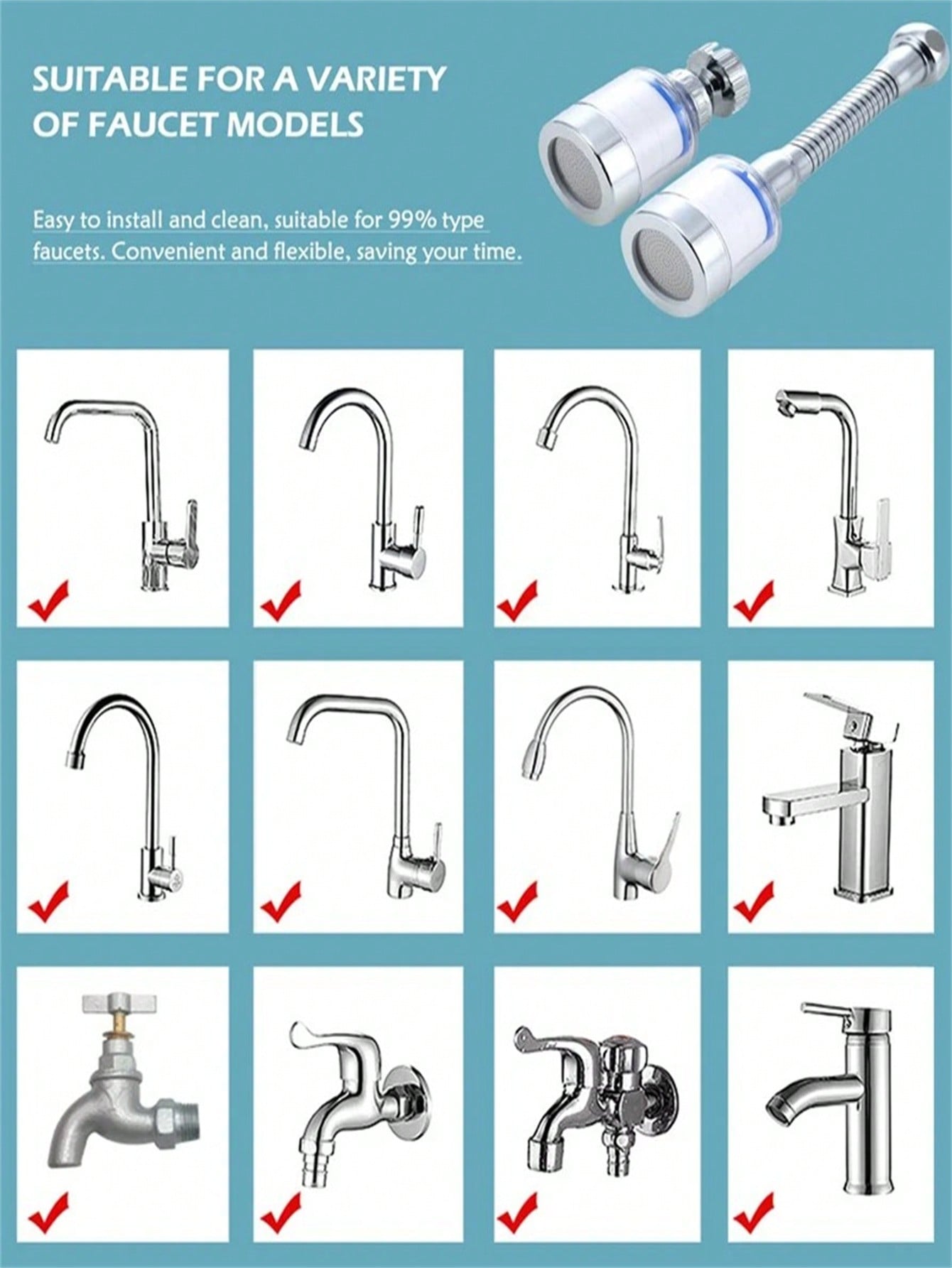 SUITABLE FOR A VARIETY OF FAUCET MODELS

Easy to install and clean, suitable for 99% type faucets. Convenient and flexible, saving your time.