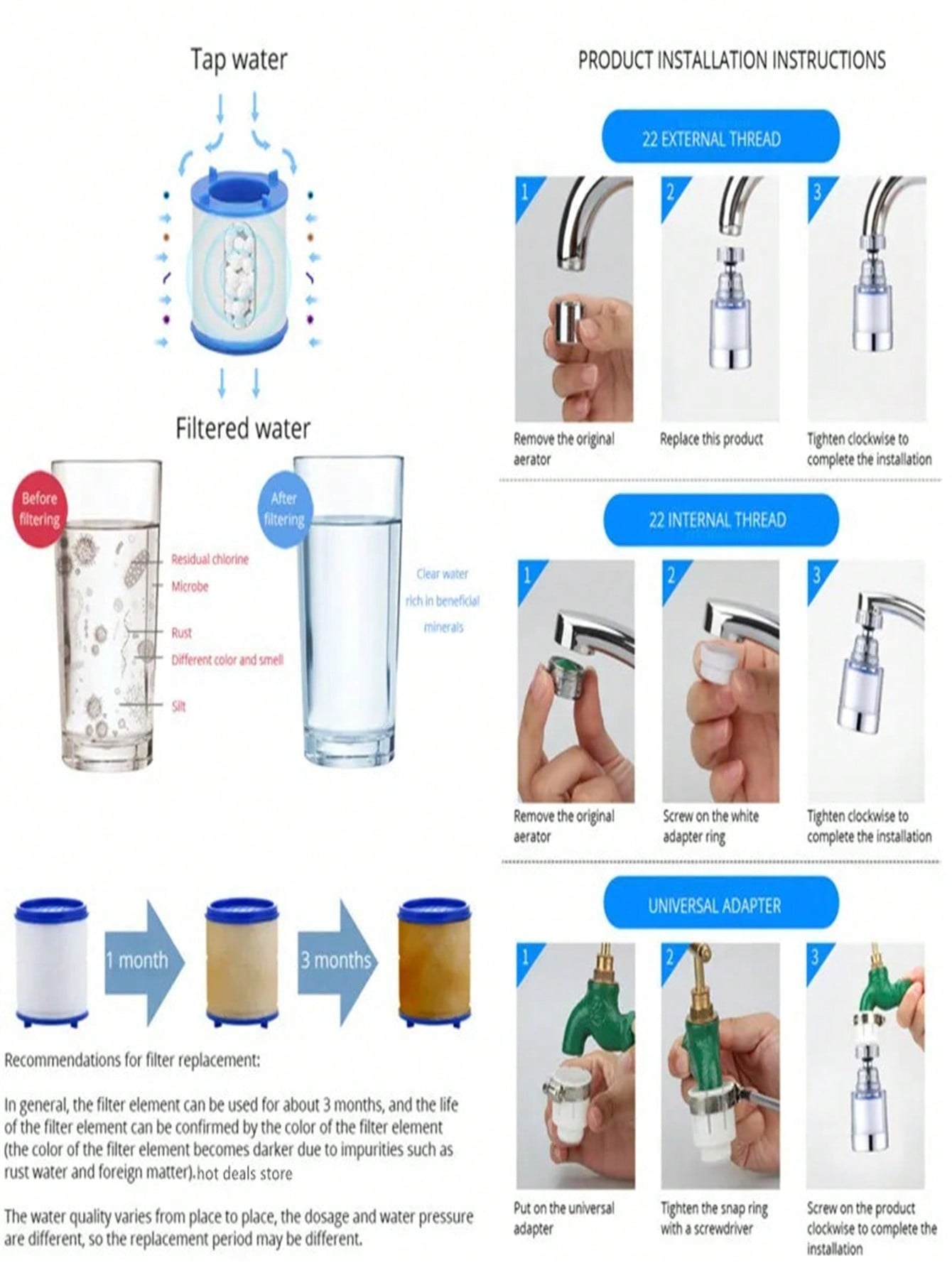 Tap water

Filtered water

Before filtering

Residual chlorine

Microbe

Rust

Different color and smell

Silt

After filtering

Clear water rich in beneficial minerals

1 month

3 months

Recommendations for filter replacement:

In general, the filter element can be used for about 3 months, and the life of the filter element can be confirmed by the color of the filter element (the color of the filter element becomes darker due to impurities such as rust water and foreign matter).hot deals store

The water quality varies from place to place, the dosage and water pressure are different, so the replacement period may be different.

PRODUCT INSTALLATION INSTRUCTIONS

22 EXTERNAL THREAD

1
Remove the original aerator

2
Replace this product

3
Tighten clockwise to complete the installation

22 INTERNAL THREAD

1
Remove the original aerator

2
Screw on the white adapter ring

3
Tighten clockwise to complete the installation

UNIVERSAL ADAPTER

1
Put on the universal adapter

2
Tighten the snap ring with a screwdriver

3
Screw on the product clockwise to complete the installation