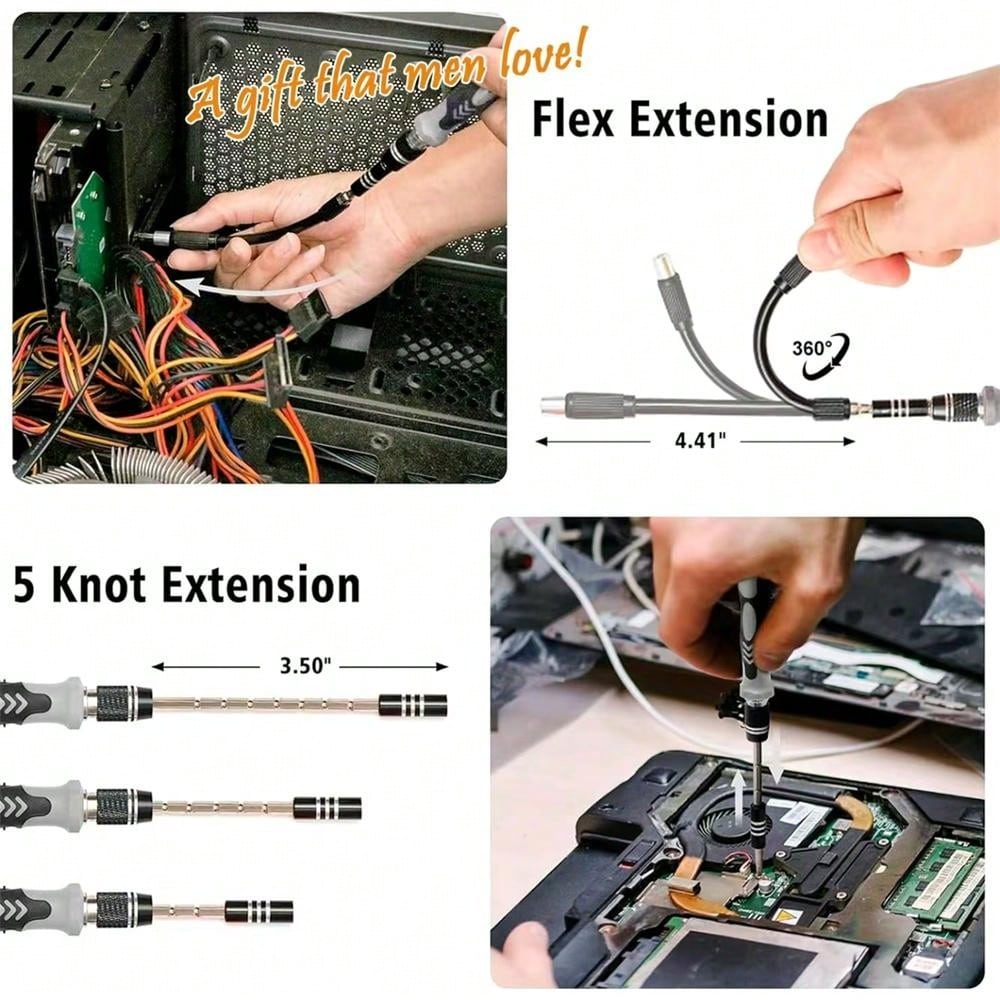 A gift that men love!

Flex Extension

360°

4.41"

5 Knot Extension

3.50"