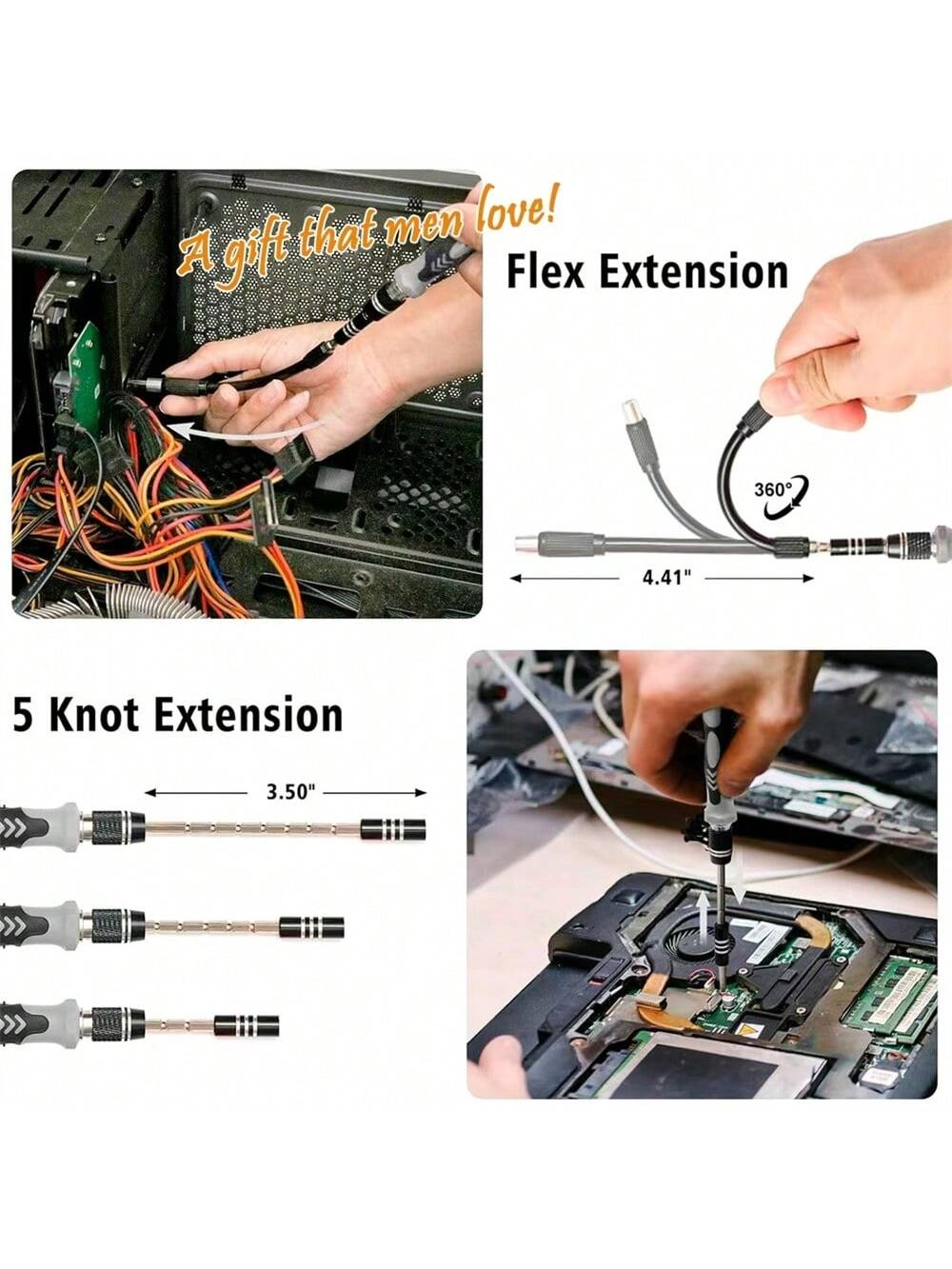 A gift that men love!

Flex Extension

360°

4.41"

5 Knot Extension

3.50"