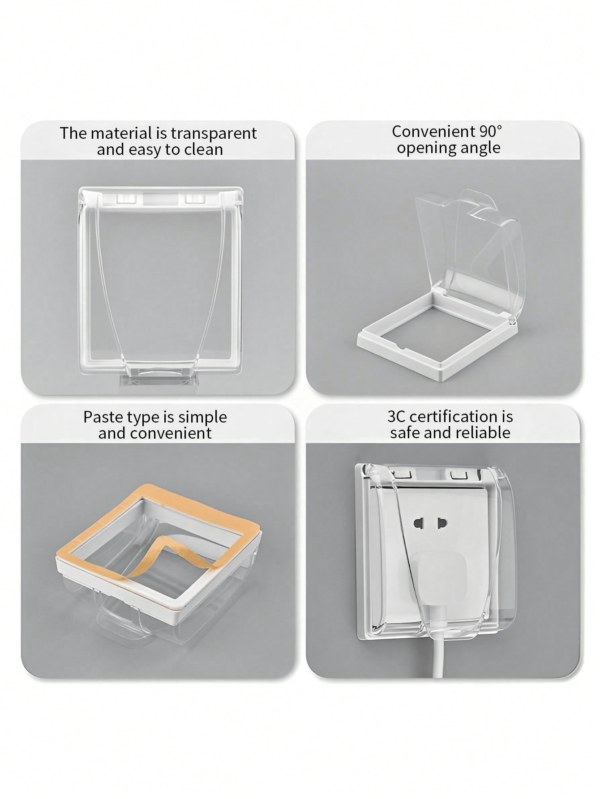 The material is transparent and easy to clean

Convenient 90° opening angle

Paste type is simple and convenient

3C certification is safe and reliable