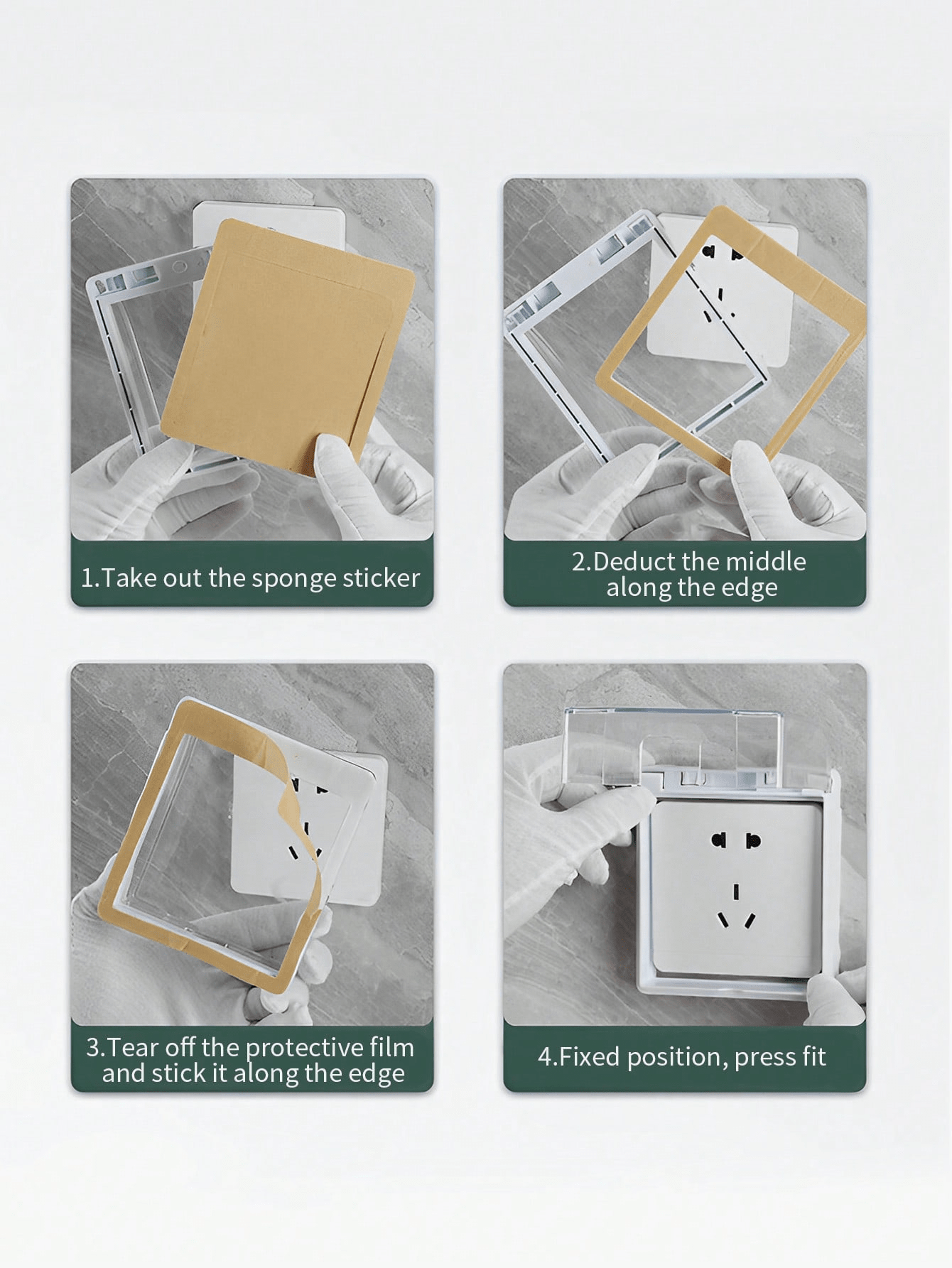 1.Take out the sponge sticker

2.Deduct the middle along the edge

3.Tear off the protective film and stick it along the edge

4.Fixed position, press fit