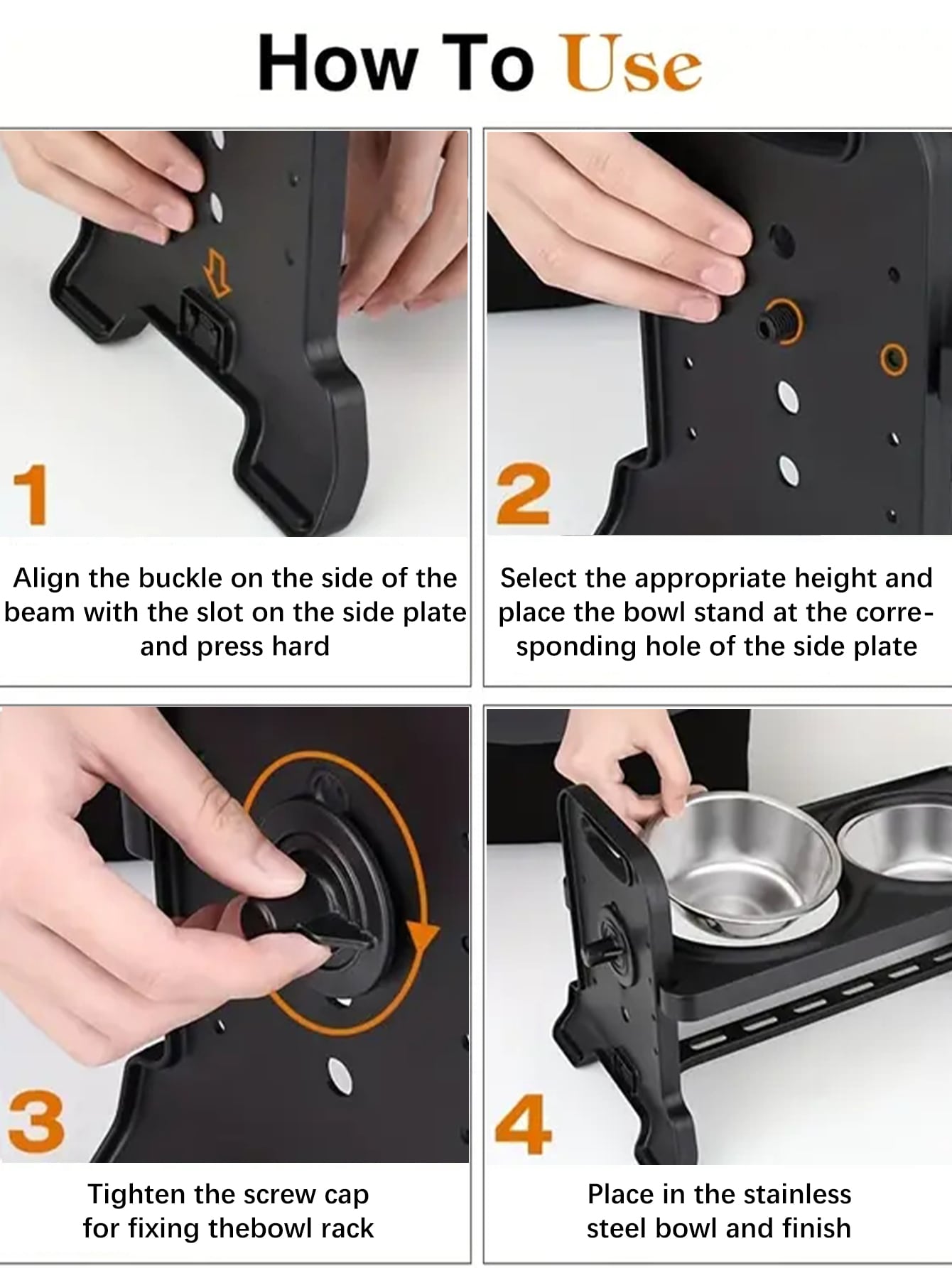 How To Use

1

Align the buckle on the side of the beam with the slot on the side plate and press hard

2

Select the appropriate height and place the bowl stand at the corresponding hole of the side plate

3

Tighten the screw cap for fixing thebowl rack

4

Place in the stainless steel bowl and finish