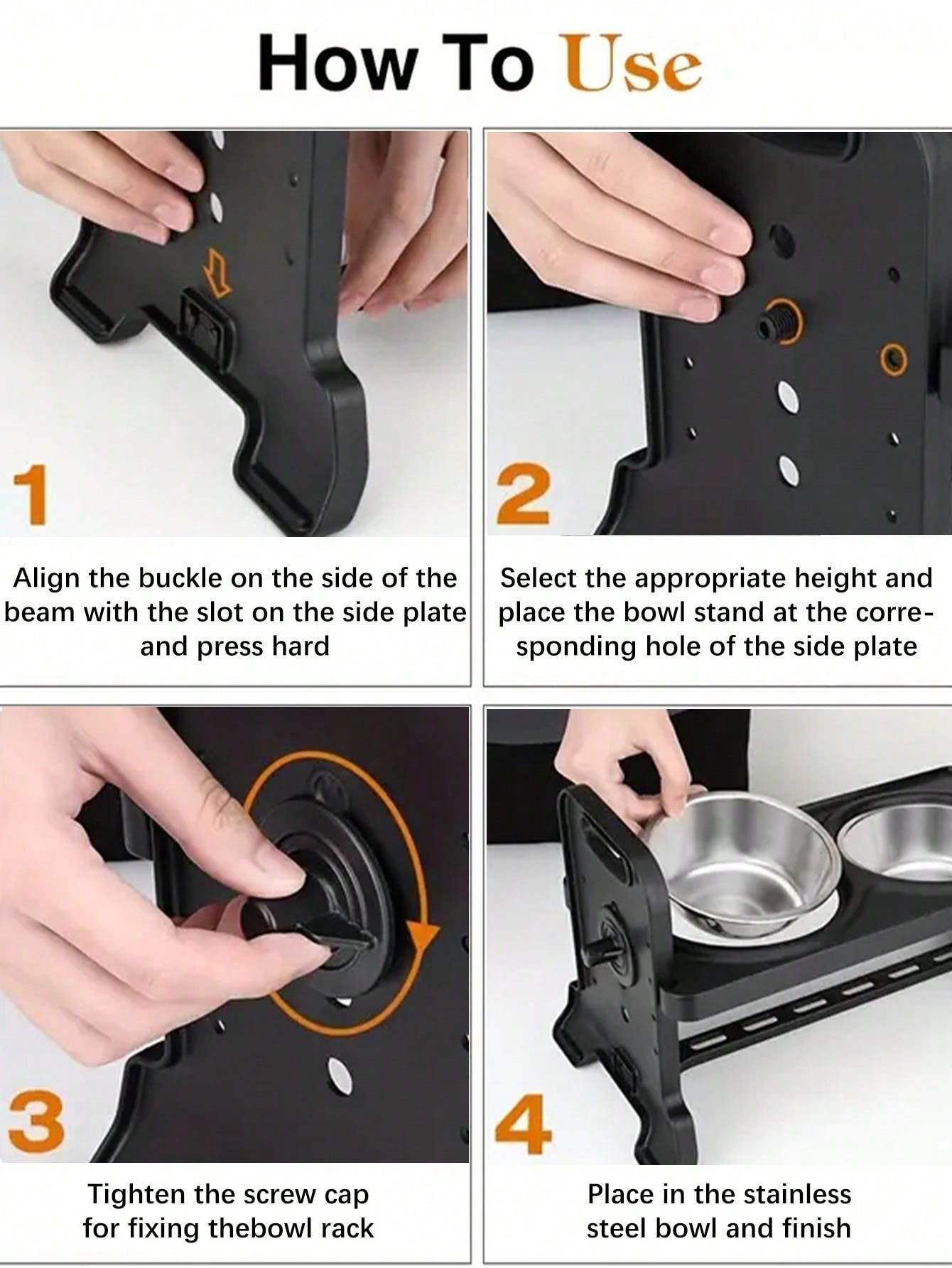 How To Use

1

Align the buckle on the side of the beam with the slot on the side plate and press hard

2

Select the appropriate height and place the bowl stand at the corresponding hole of the side plate

3

Tighten the screw cap for fixing thebowl rack

4

Place in the stainless steel bowl and finish