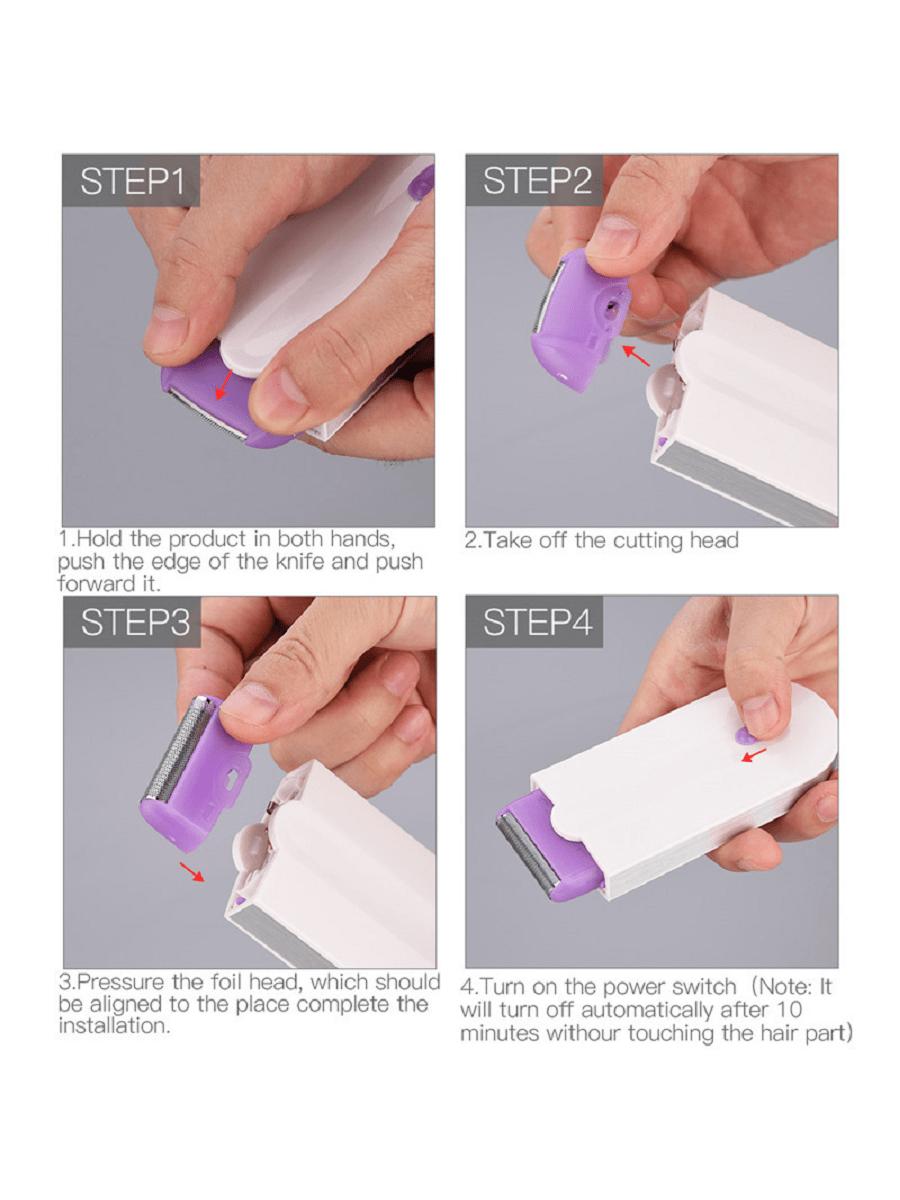 STEP1

1.Hold the product in both hands, push the edge of the knife and push forward it.

STEP2

2.Take off the cutting head

STEP3

3.Pressure the foil head, which should be aligned to the place complete the installation.

STEP4

4.Turn on the power switch（Note: It will turn off automatically after 10 minutes withour touching the hair part)