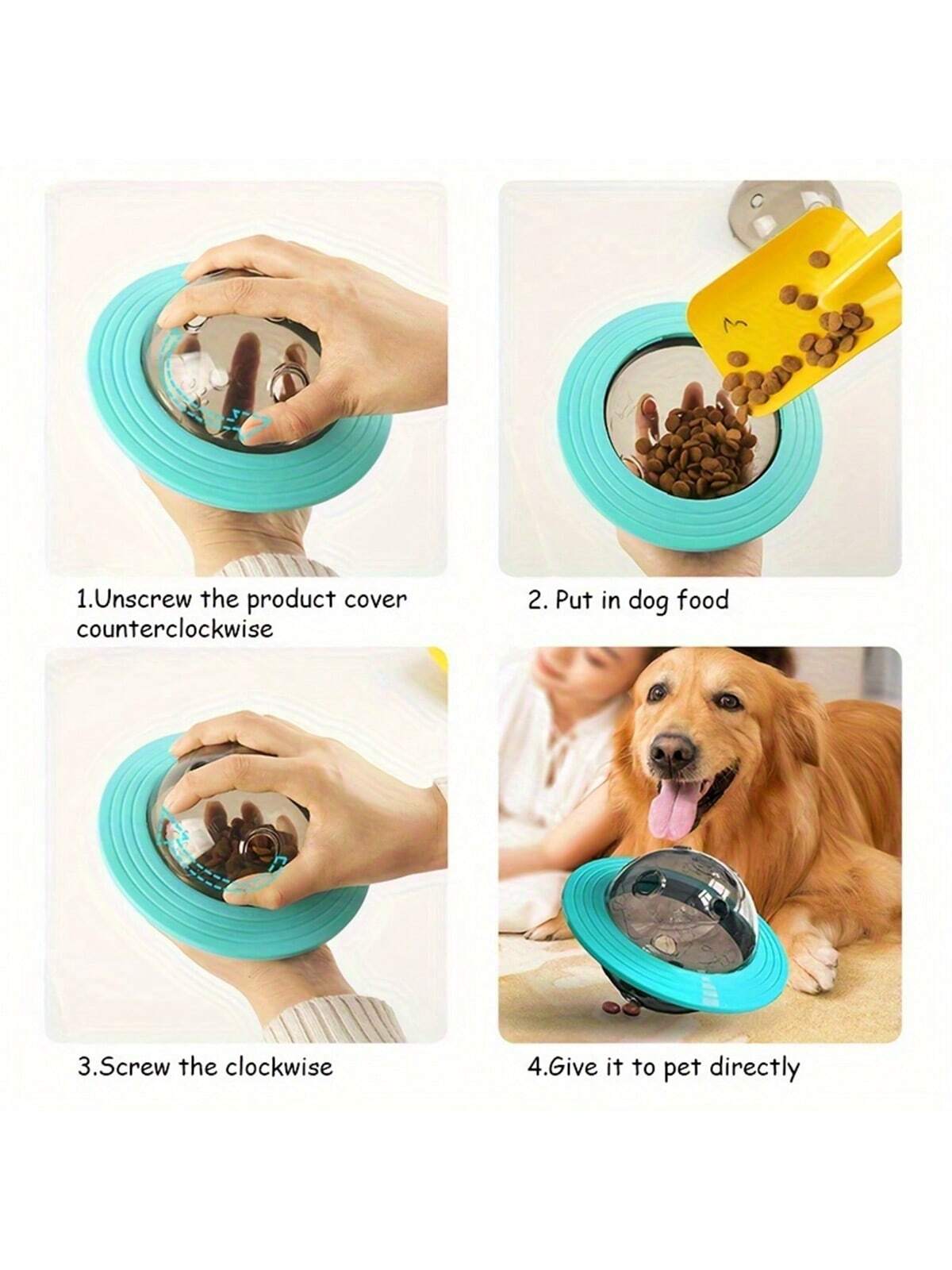 1.Unscrew the product cover counterclockwise

2. Put in dog food

3.Screw the clockwise

4.Give it to pet directly