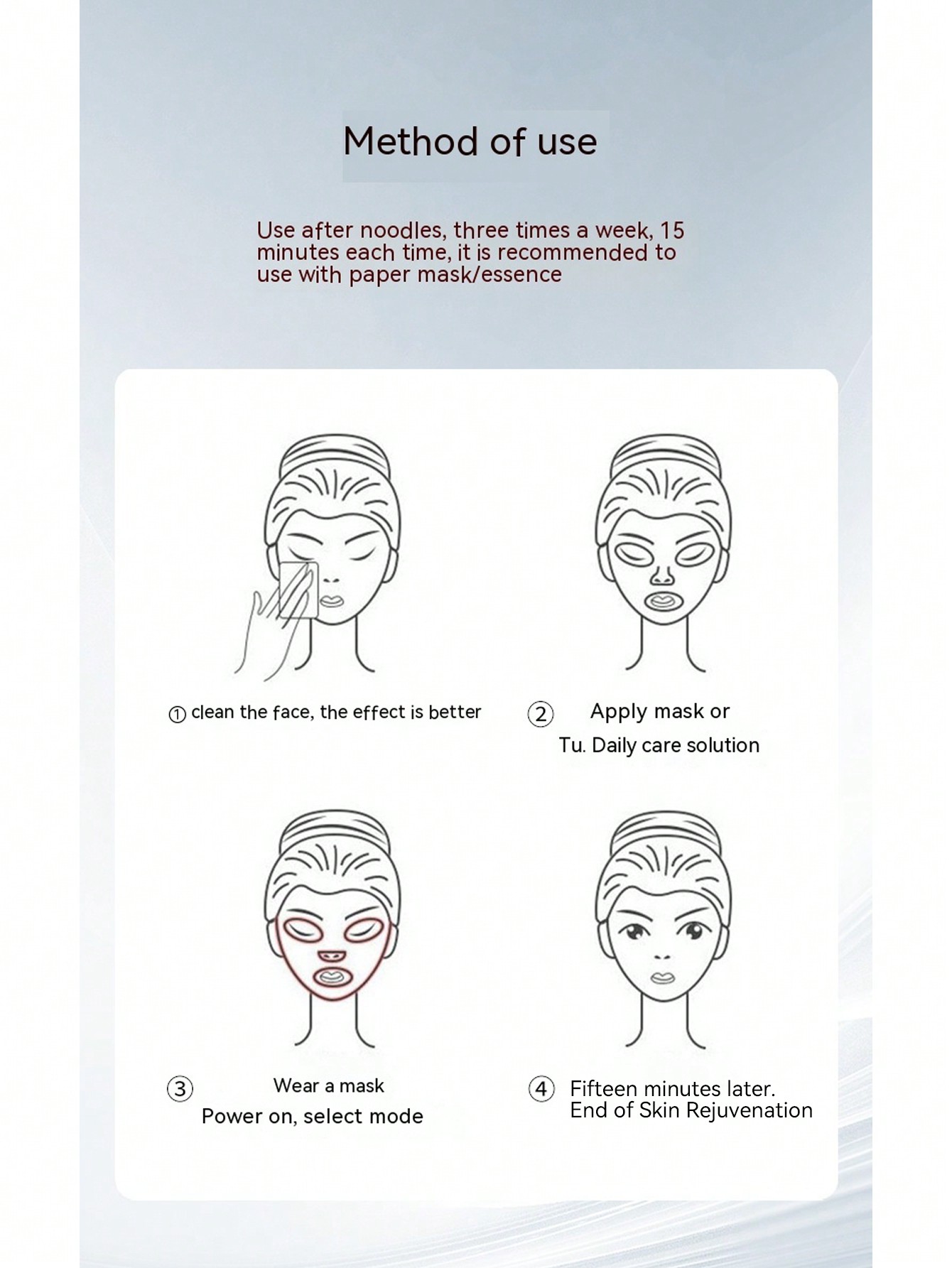 Method of use

Use after noodles, three times a week, 15 minutes each time, it is recommended to use with paper mask/essence

① clean the face, the effect is better

② Apply mask or
Tu. Daily care solution

③ Wear a mask
Power on, select mode

④ Fifteen minutes later.
End of Skin Rejuvenation