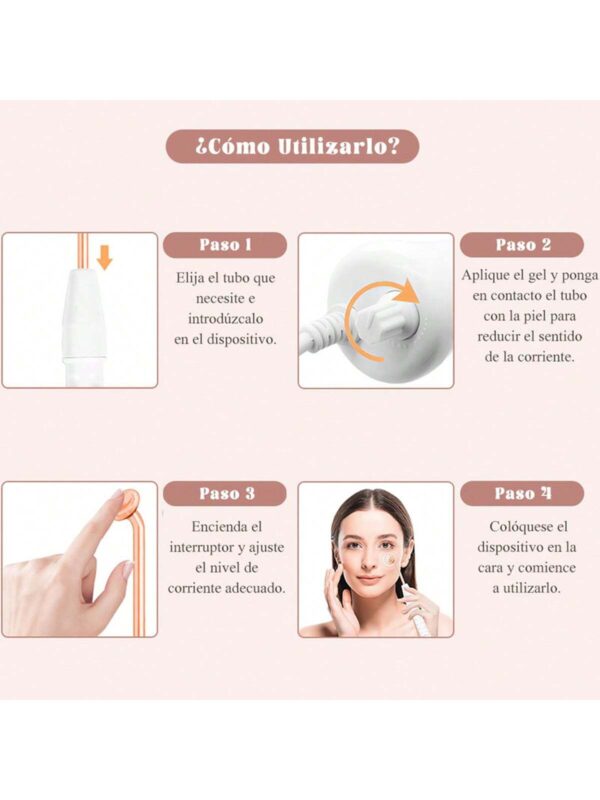 ¿Cómo Utilizarlo?

Paso 1

Elija el tubo que necesite e introdúzcalo en el dispositivo.

Paso 2

Aplique el gel y ponga en contacto el tubo con la piel para reducir el sentido de la corriente.

Paso 3

Encienda el interruptor y ajuste el nivel de corriente adecuado.

Paso 4

Colóquese el dispositivo en la cara y comience a utilizarlo.