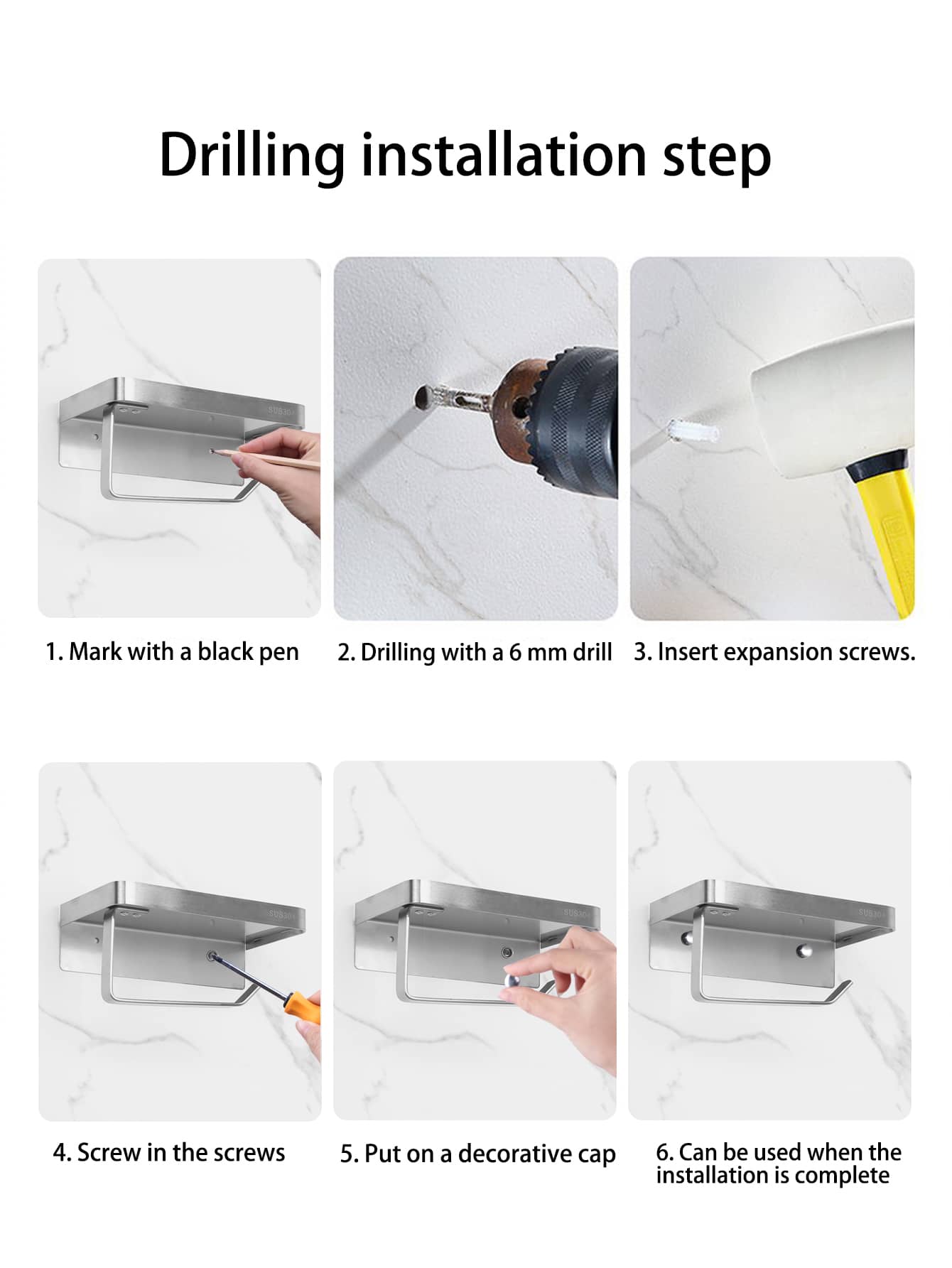 Drilling installation step

SUS304

1. Mark with a black pen

2. Drilling with a 6 mm drill

3. Insert expansion screws.

SUS304

SUS304

SUS304

4. Screw in the screws

5. Put on a decorative cap

6. Can be used when the installation is complete