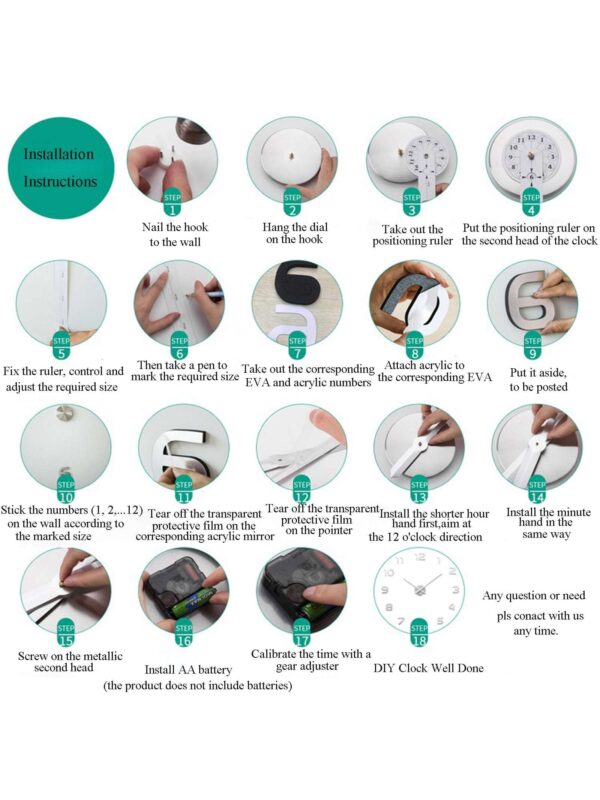 Installation Instructions

STEP 1
Nail the hook to the wall

STEP 2
Hang the dial on the hook

STEP 3
Take out the positioning ruler

STEP 4
Put the positioning ruler on the second head of the clock

STEP 5
Fix the ruler, control and adjust the required size

STEP 6
Then take a pen to mark the required size

STEP 7
Take out the corresponding EVA and acrylic numbers

STEP 8
Attach acrylic to the corresponding EVA

STEP 9
Put it aside, to be posted

STEP 10
Stick the numbers (1, 2,...12) on the wall according to the marked size

STEP 11
Tear off the transparent protective film on the corresponding acrylic mirror

STEP 12
Tear off the transparent protective film on the pointer

STEP 13
Install the shorter hour hand first,aim at the 12 o'clock direction

STEP 14
Install the minute hand in the same way

STEP 15
Screw on the metallic second head

STEP 16
Install AA battery
(the product does not include batteries)

STEP 17
Calibrate the time with a gear adjuster

STEP 18
DIY Clock Well Done

Any question or need pls conact with us any time.