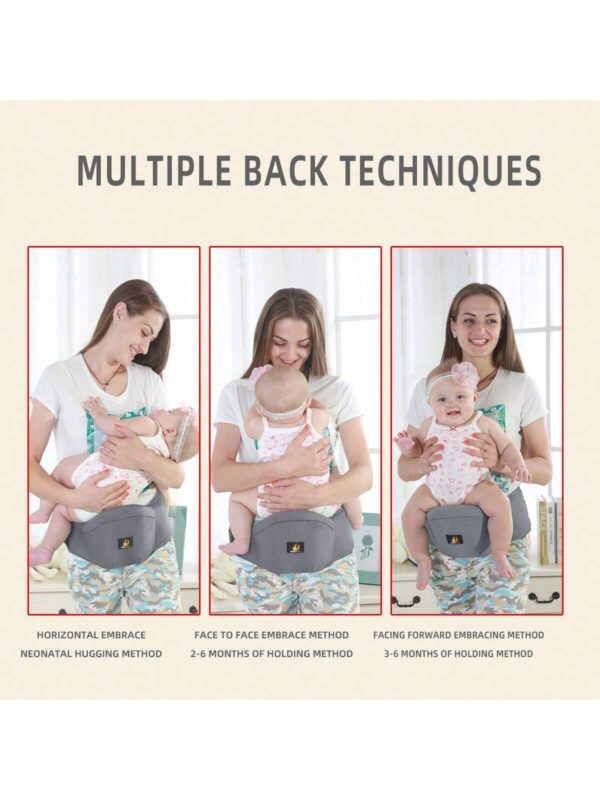 MULTIPLE BACK TECHNIQUES

HORIZONTAL EMBRACE
NEONATAL HUGGING METHOD

FACE TO FACE EMBRACE METHOD
2-6 MONTHS OF HOLDING METHOD

FACING FORWARD EMBRACING METHOD
3-6 MONTHS OF HOLDING METHOD